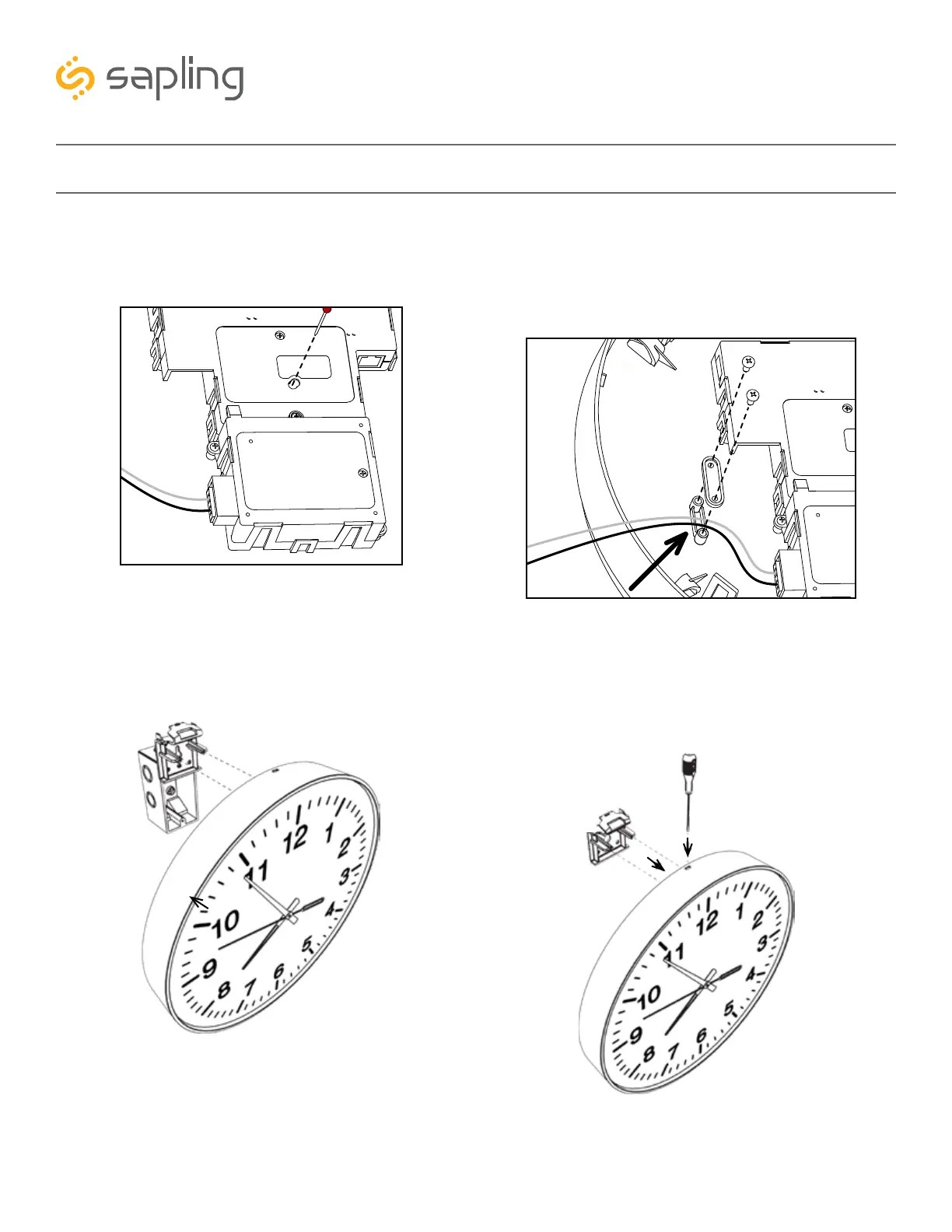 sapling

12
1
2
3
4
5
6
7
8
9
10
11

12
1
2
3
4
5
6
7
8
9
10
11