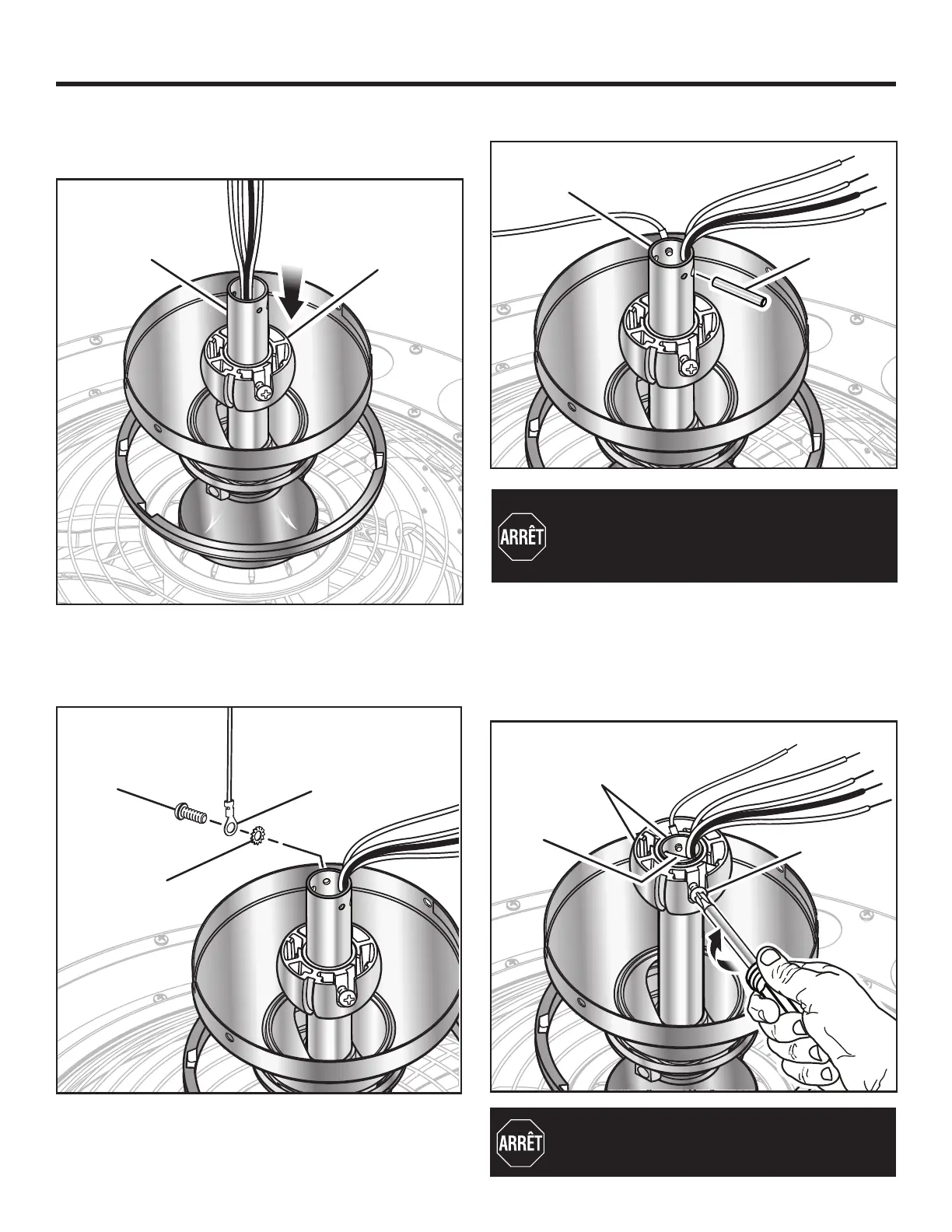 ARRÊT

ARRÊT