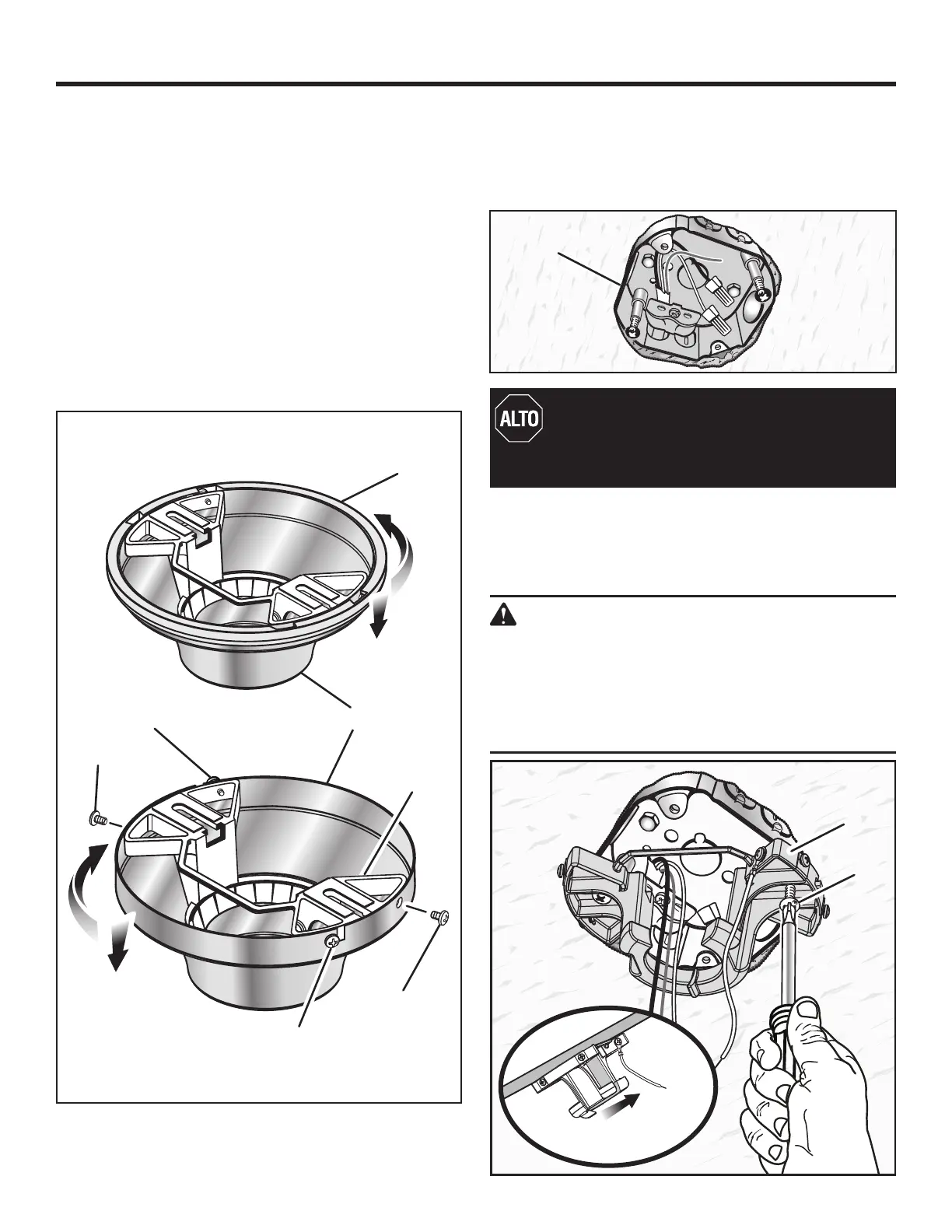 ALTO