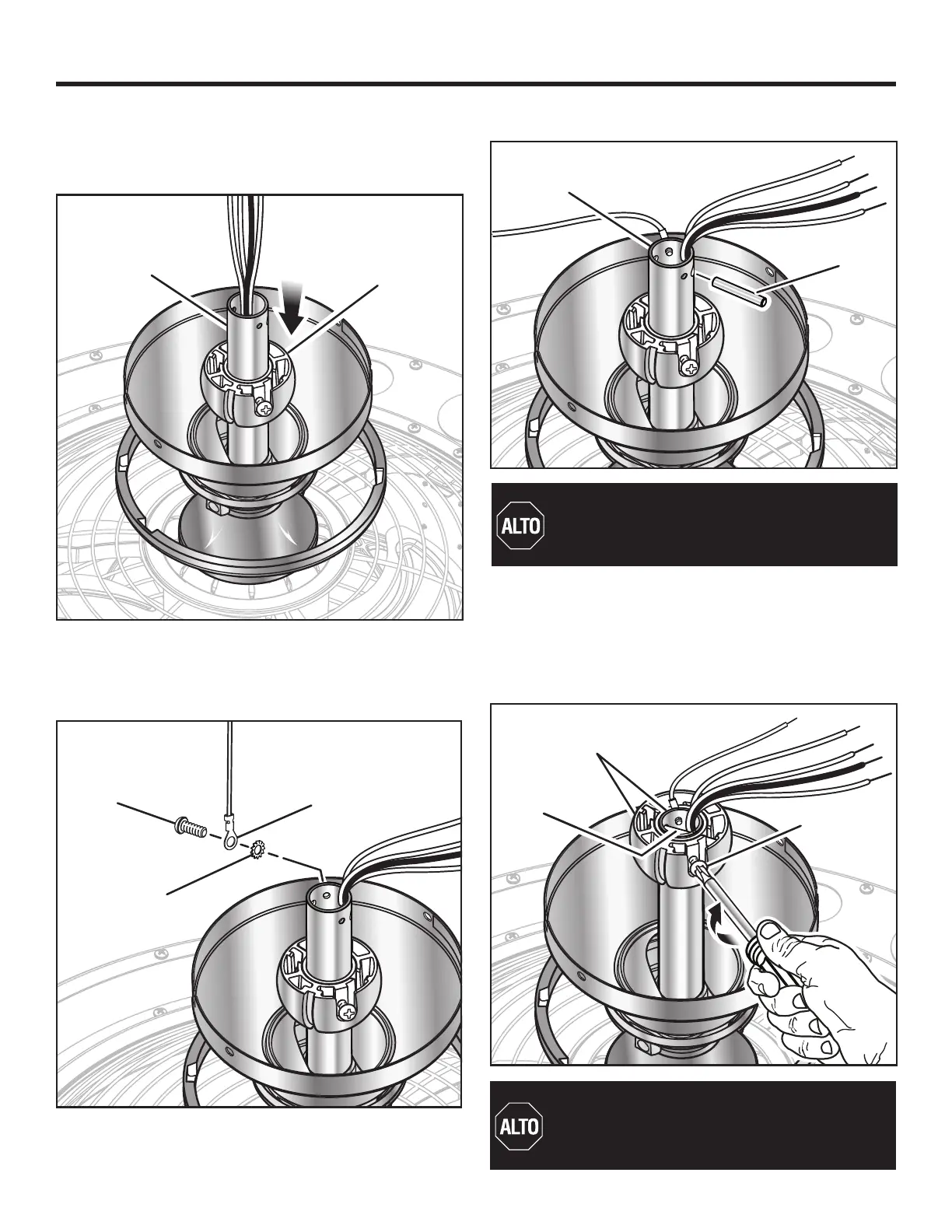 ALTO

ALTO