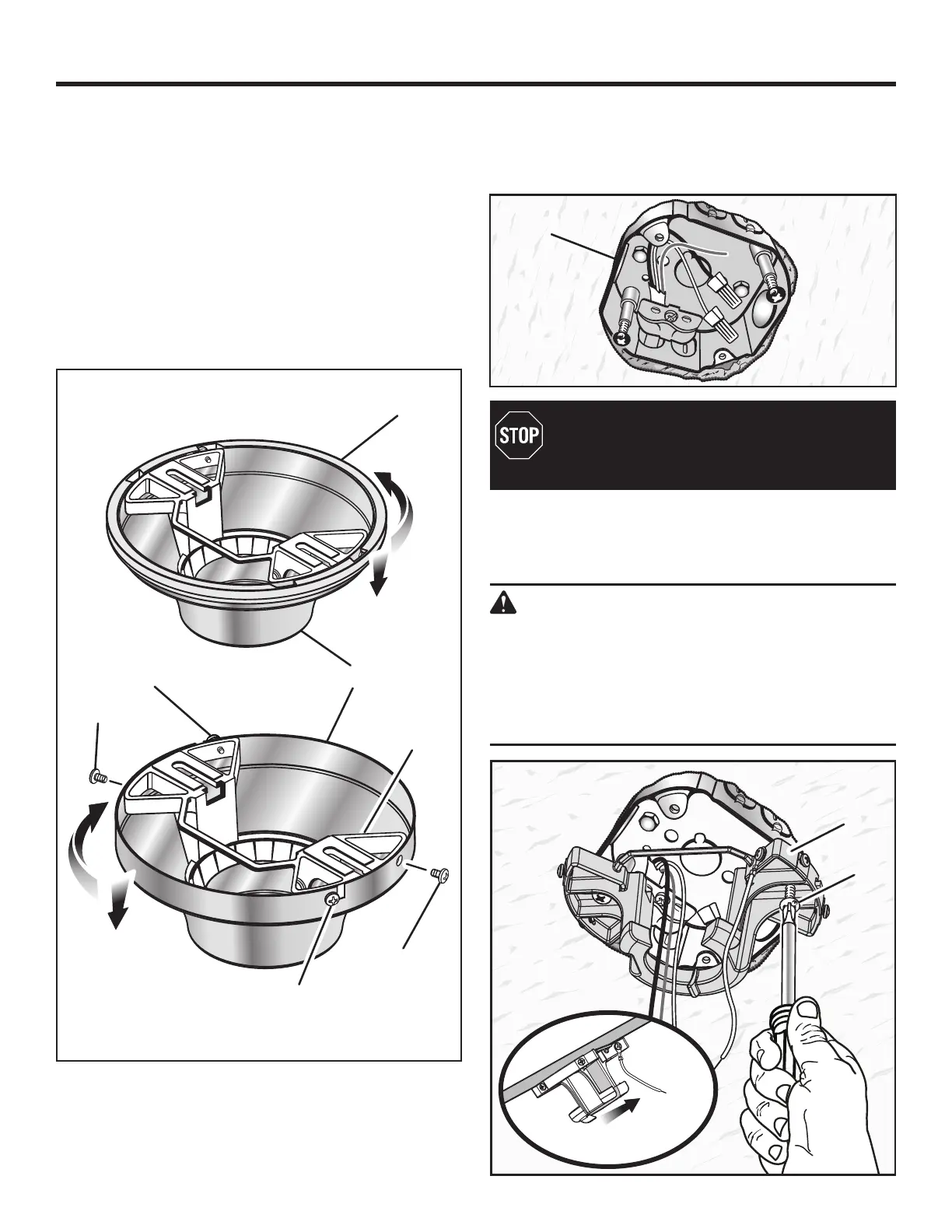 STOP