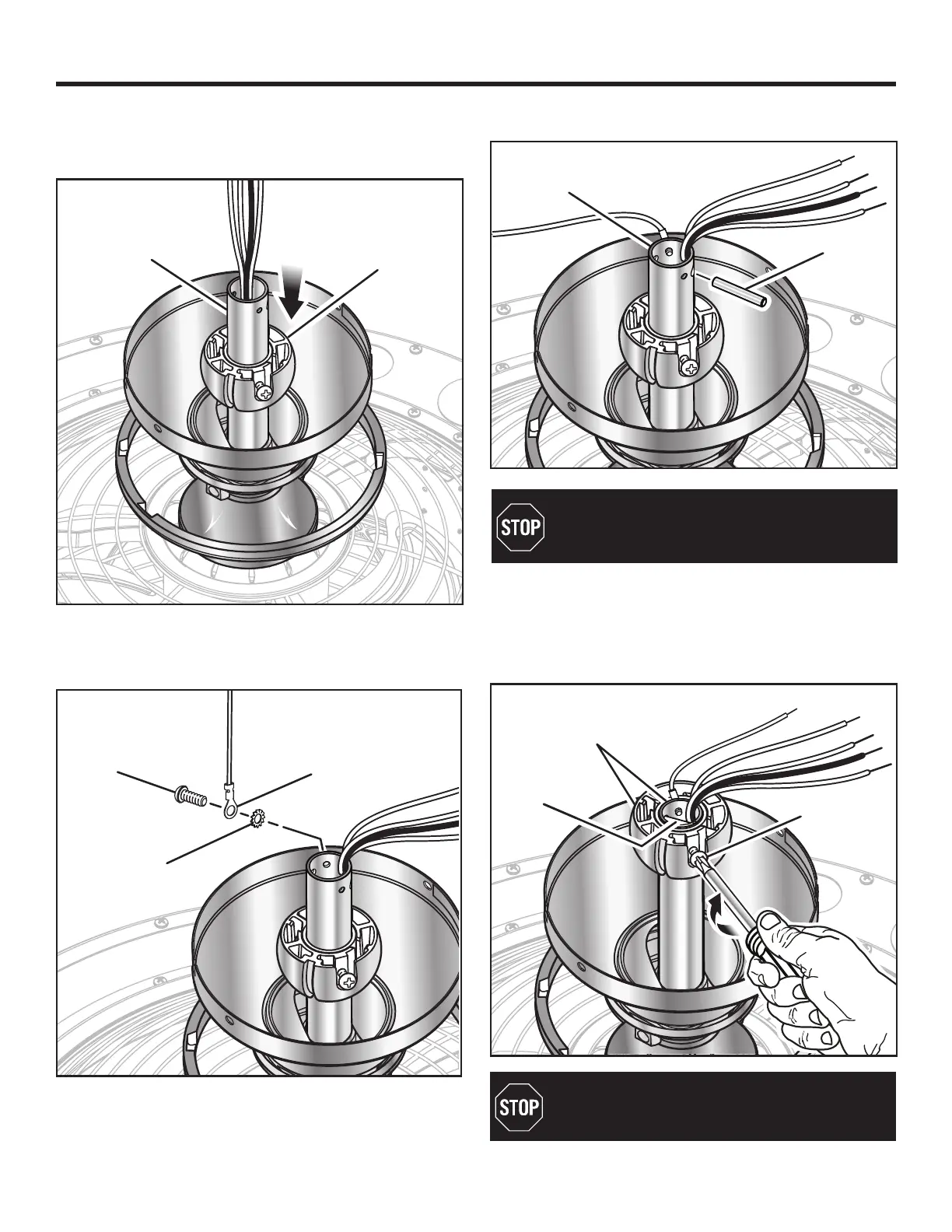 STOP

STOP