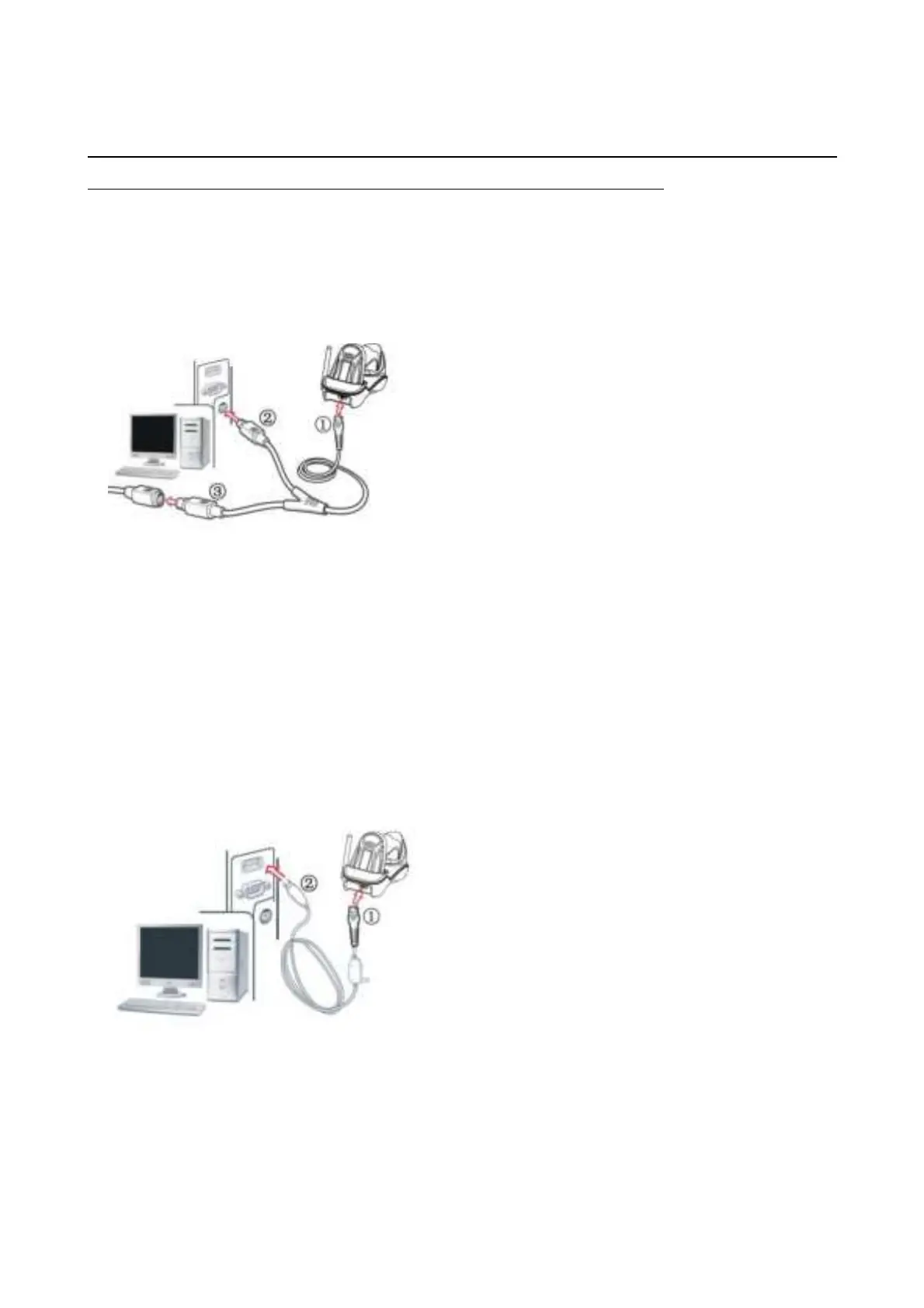 ②
①
③

②
①