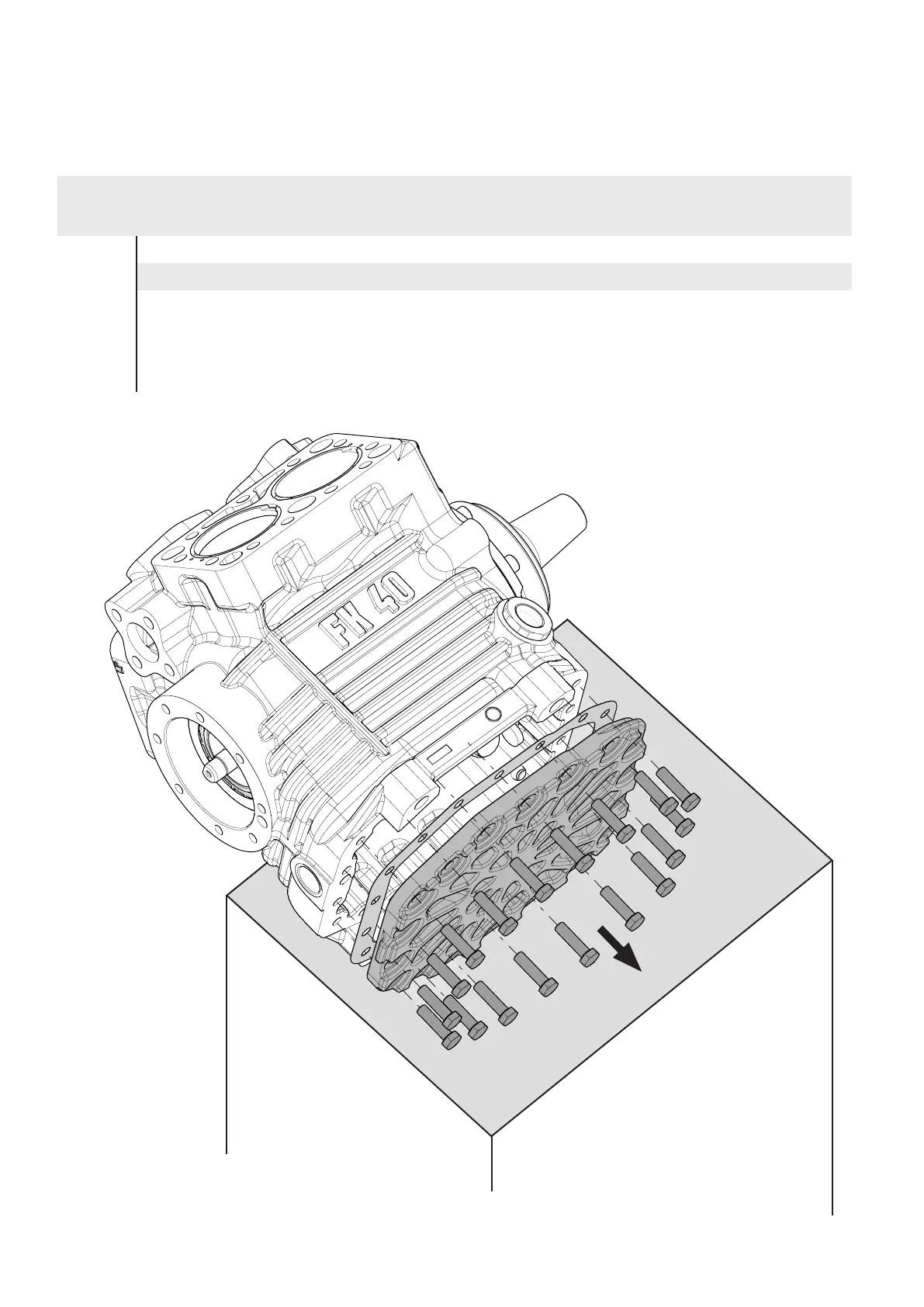 FK 40