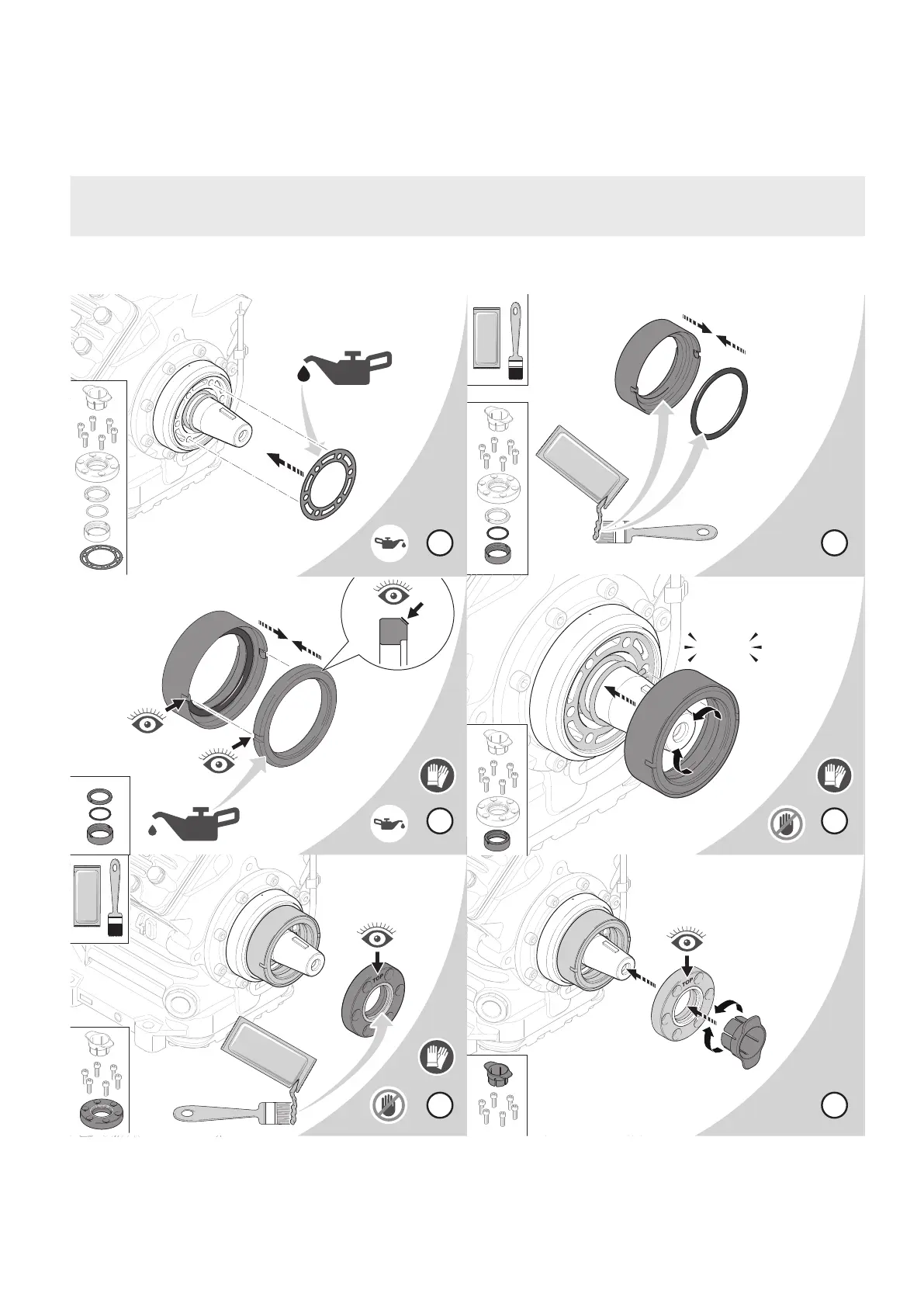 TOP

TOP