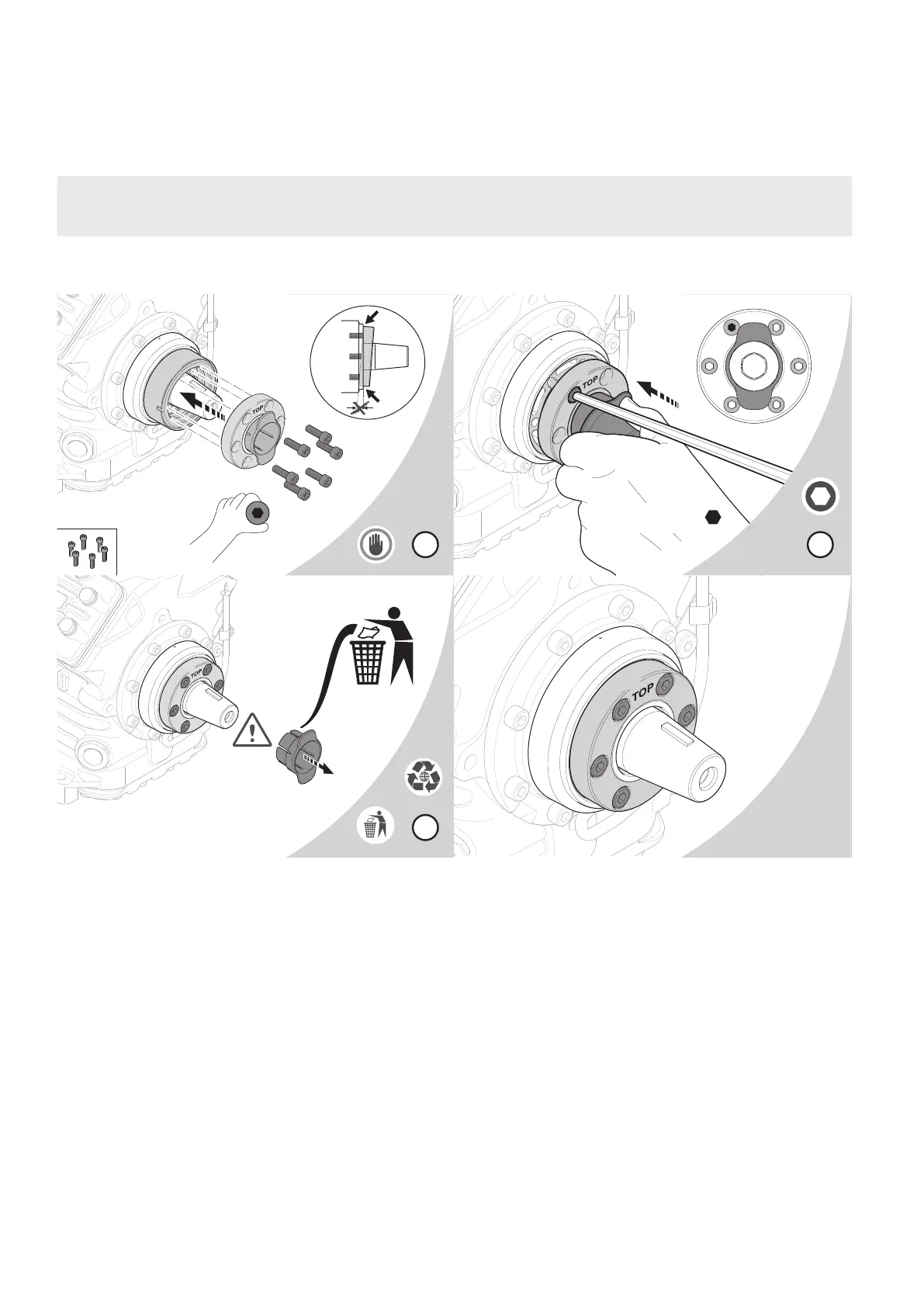 TOP

TOP

TOP

TOP