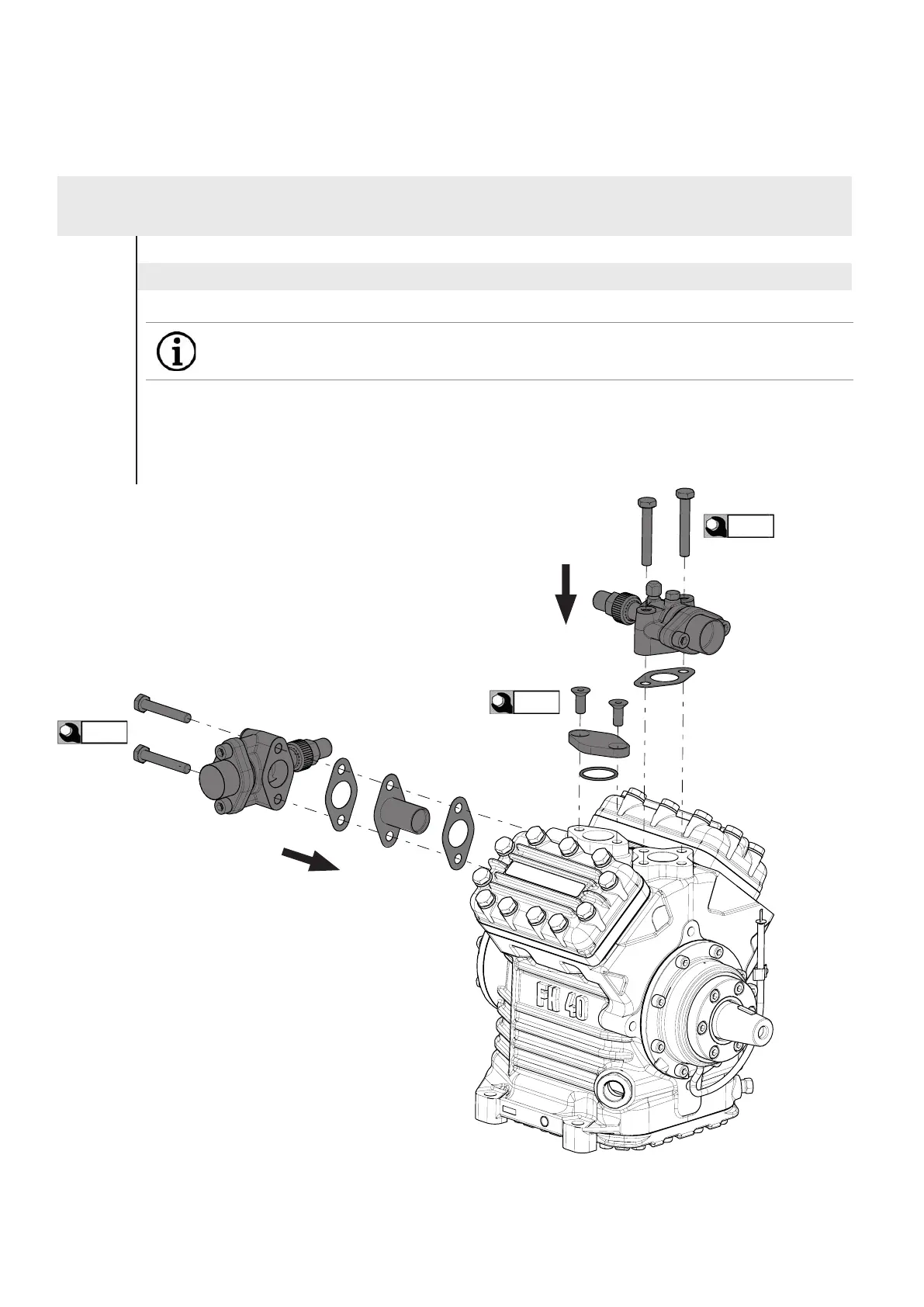 FK 40