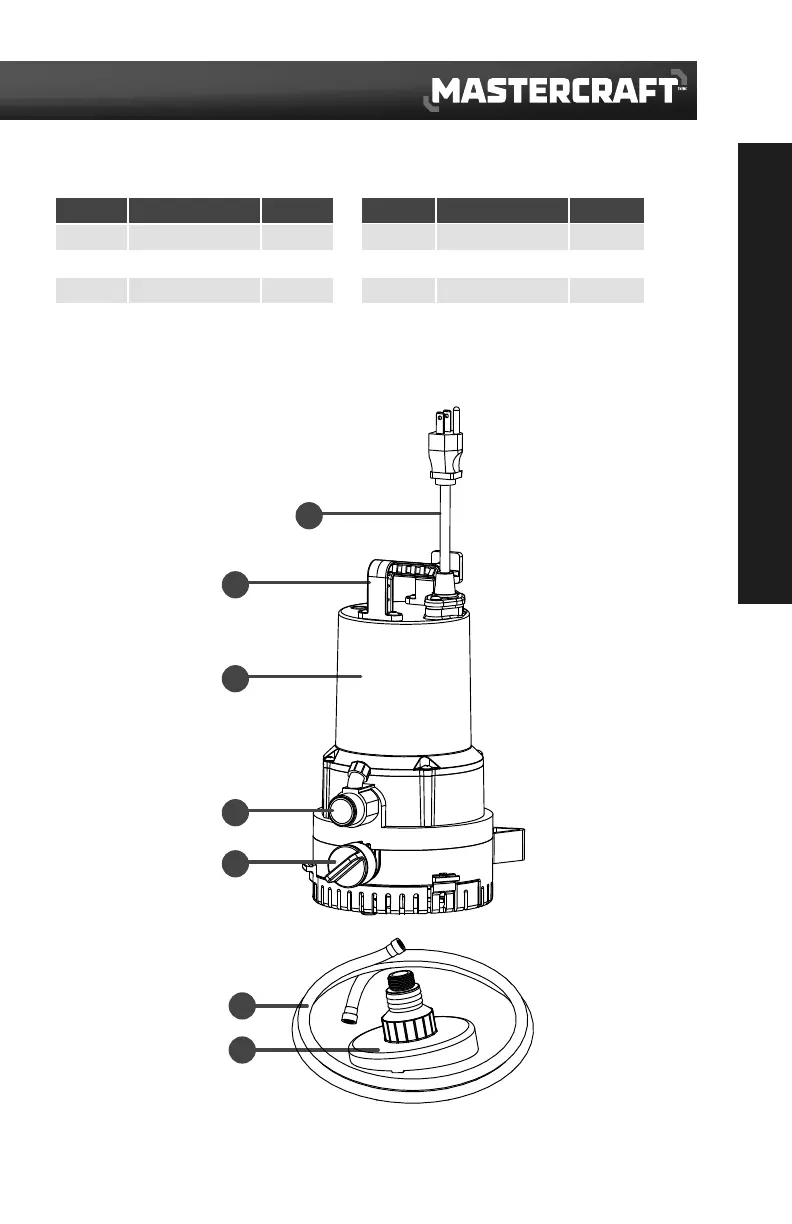 MASTERCRAFT