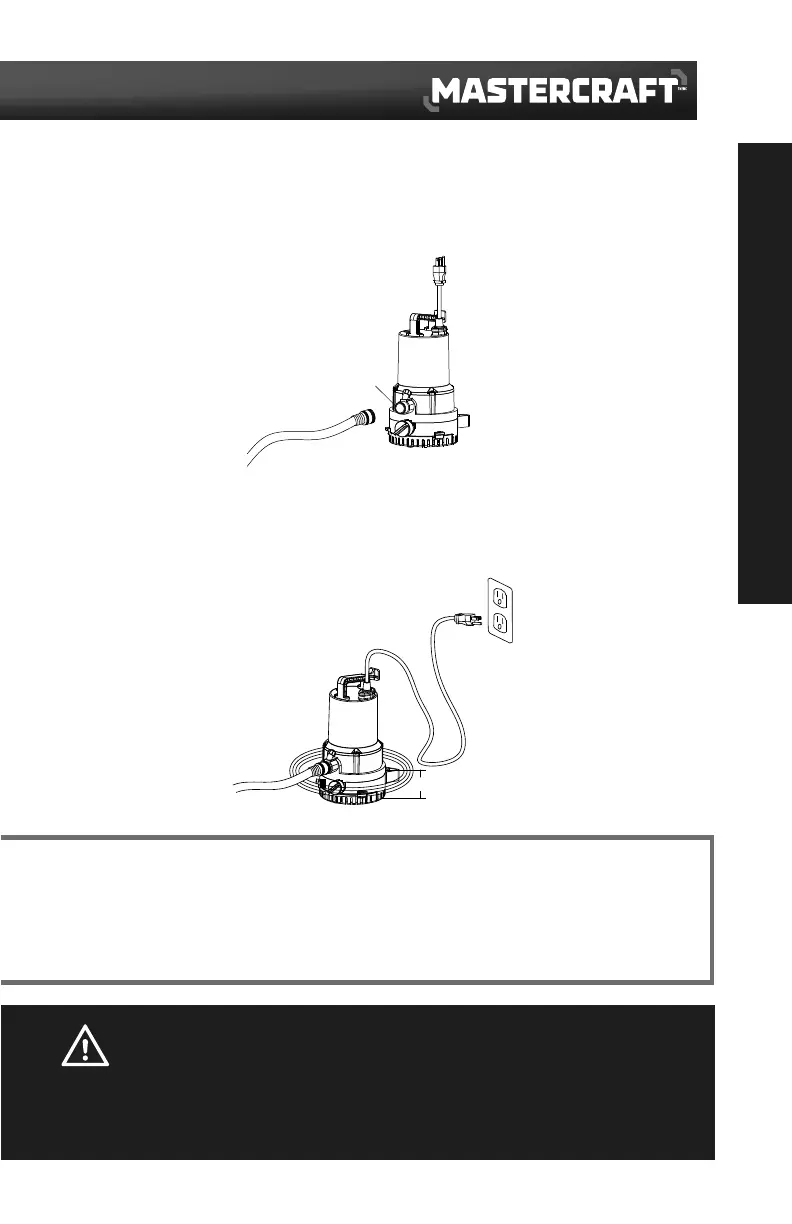 MASTERCRAFT