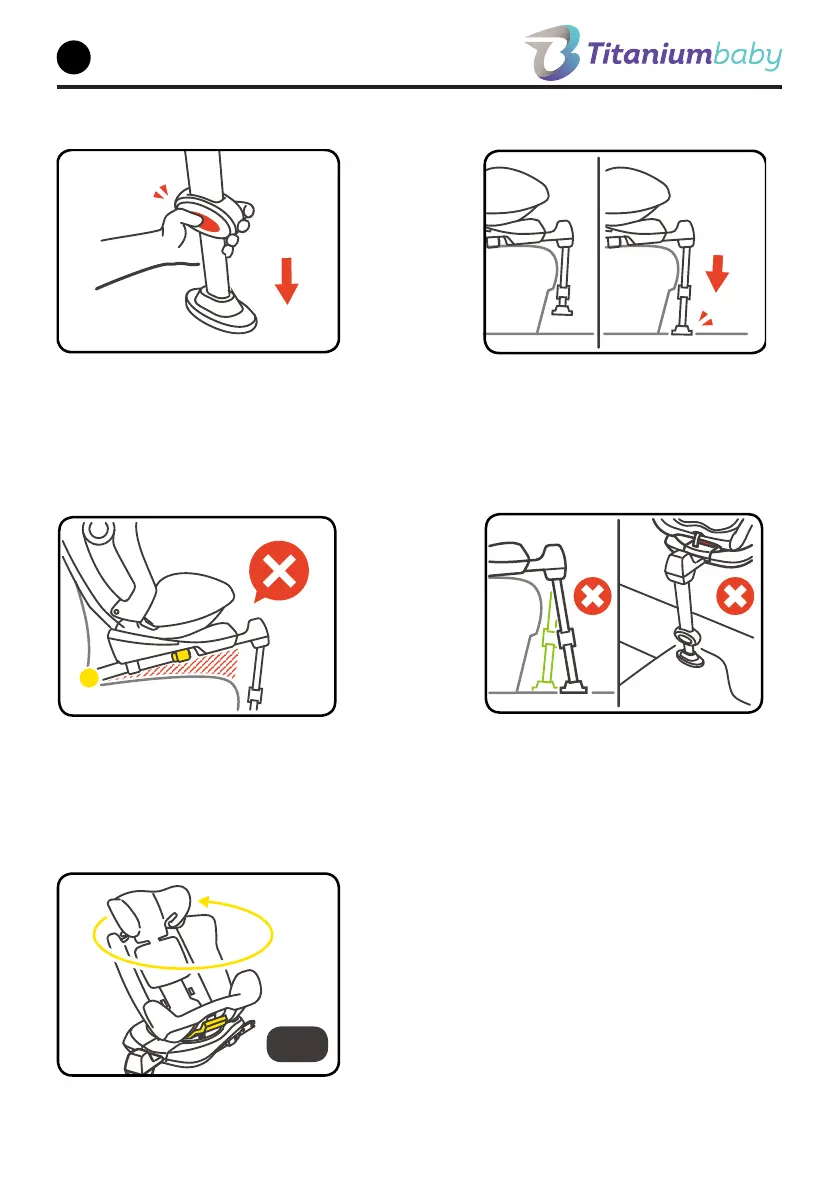 Titaniumbaby