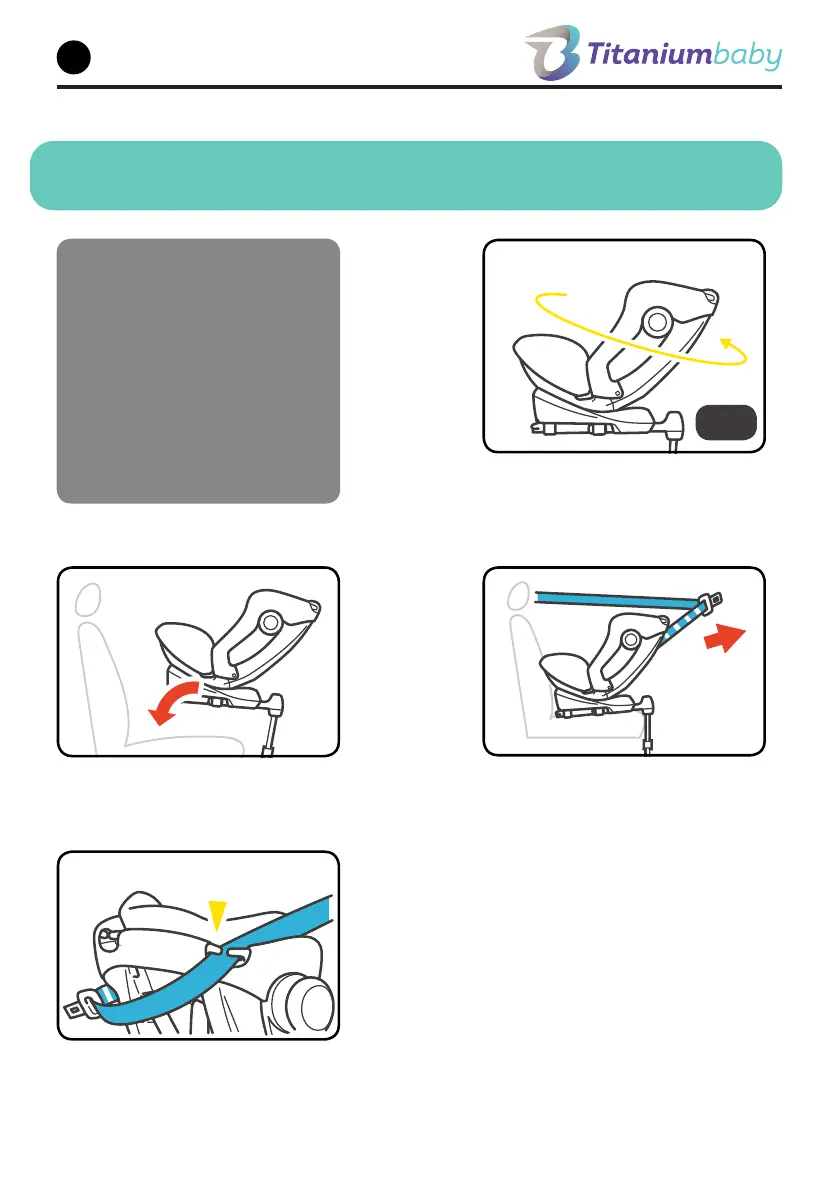 Titaniumbaby