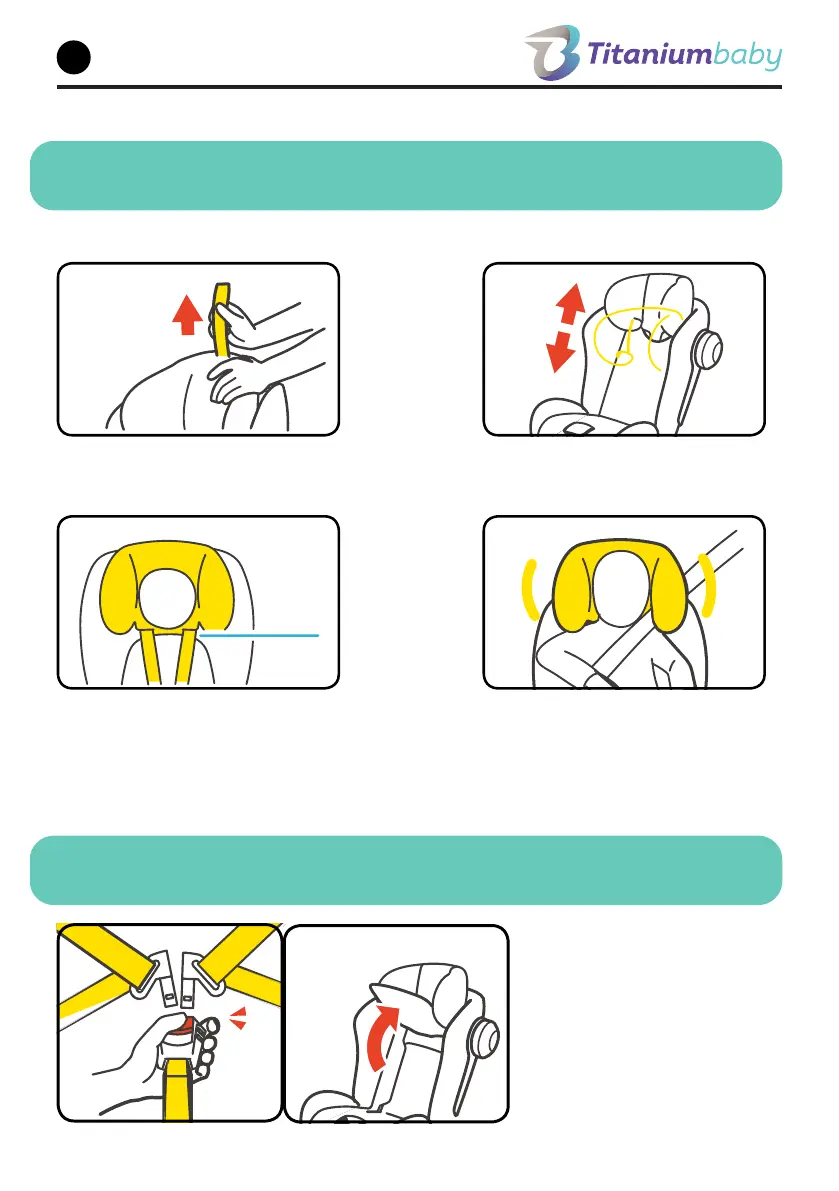 Titaniumbaby