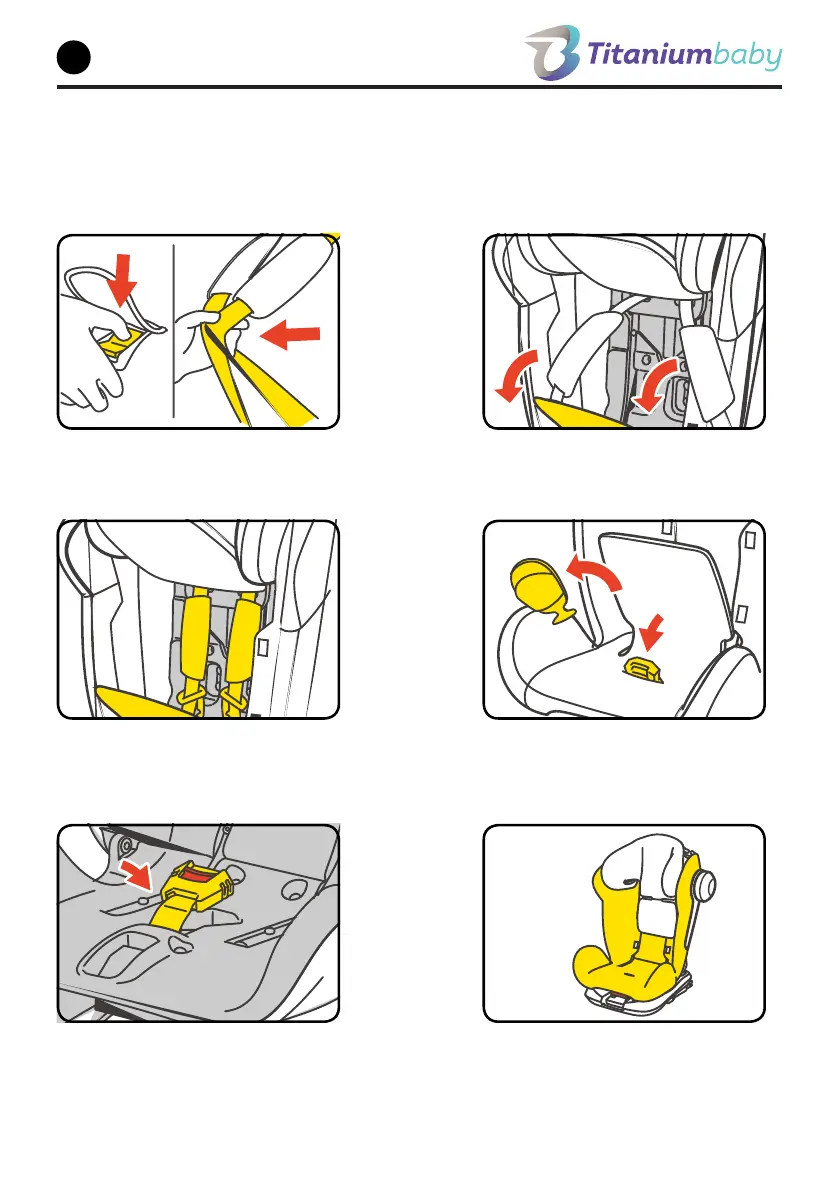 Titaniumbaby