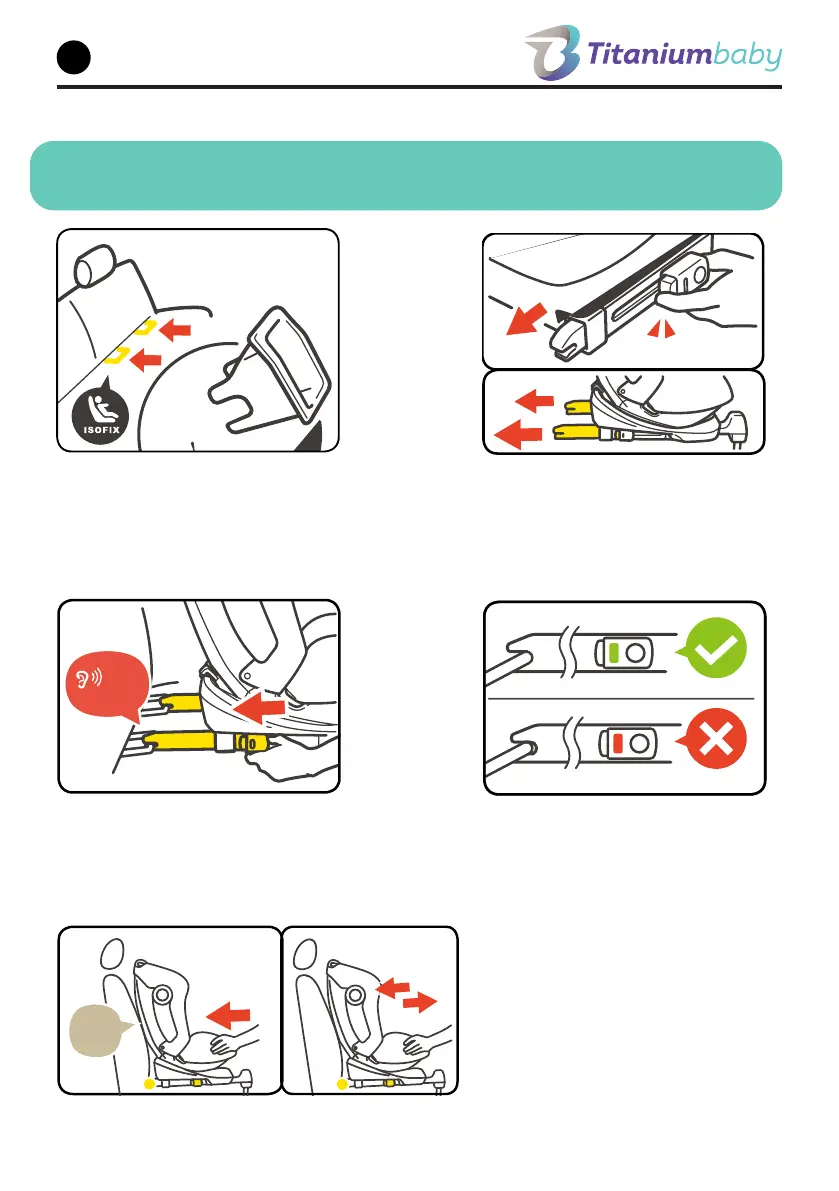 Titaniumbaby

ISOFIX