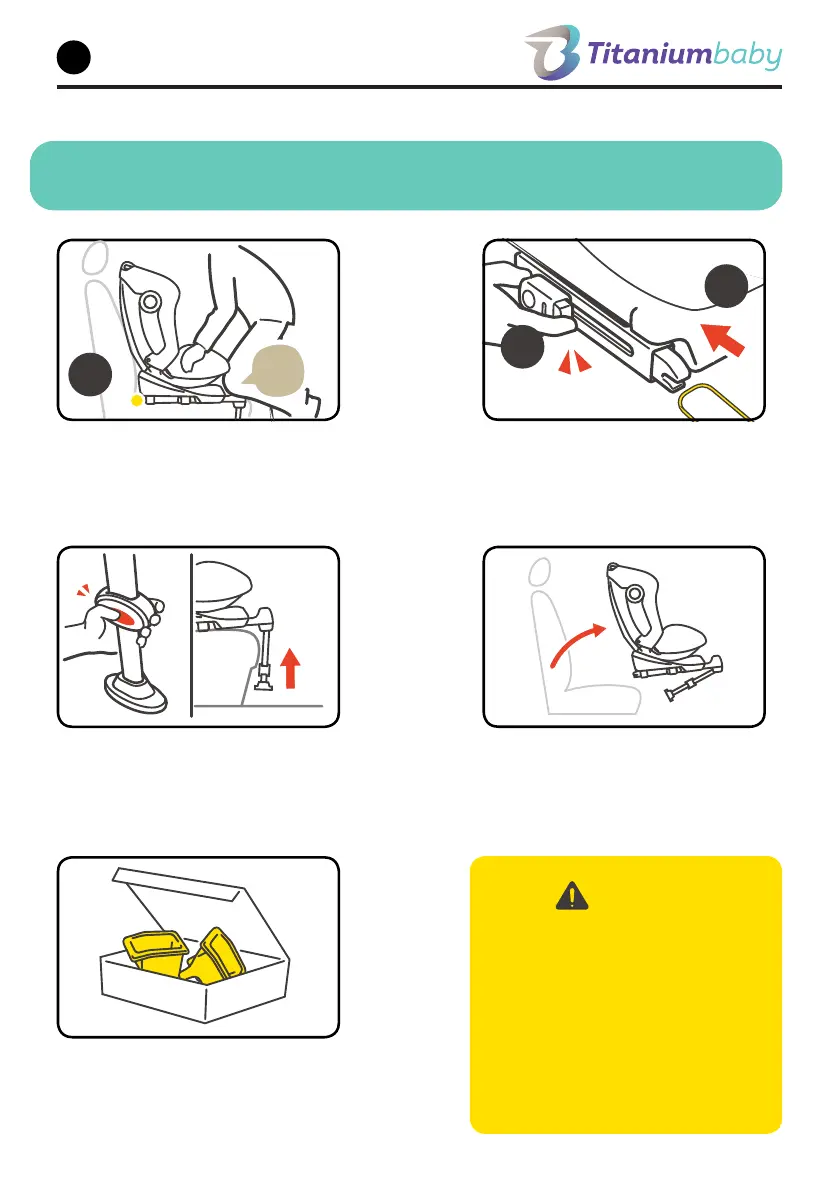 Titaniumbaby