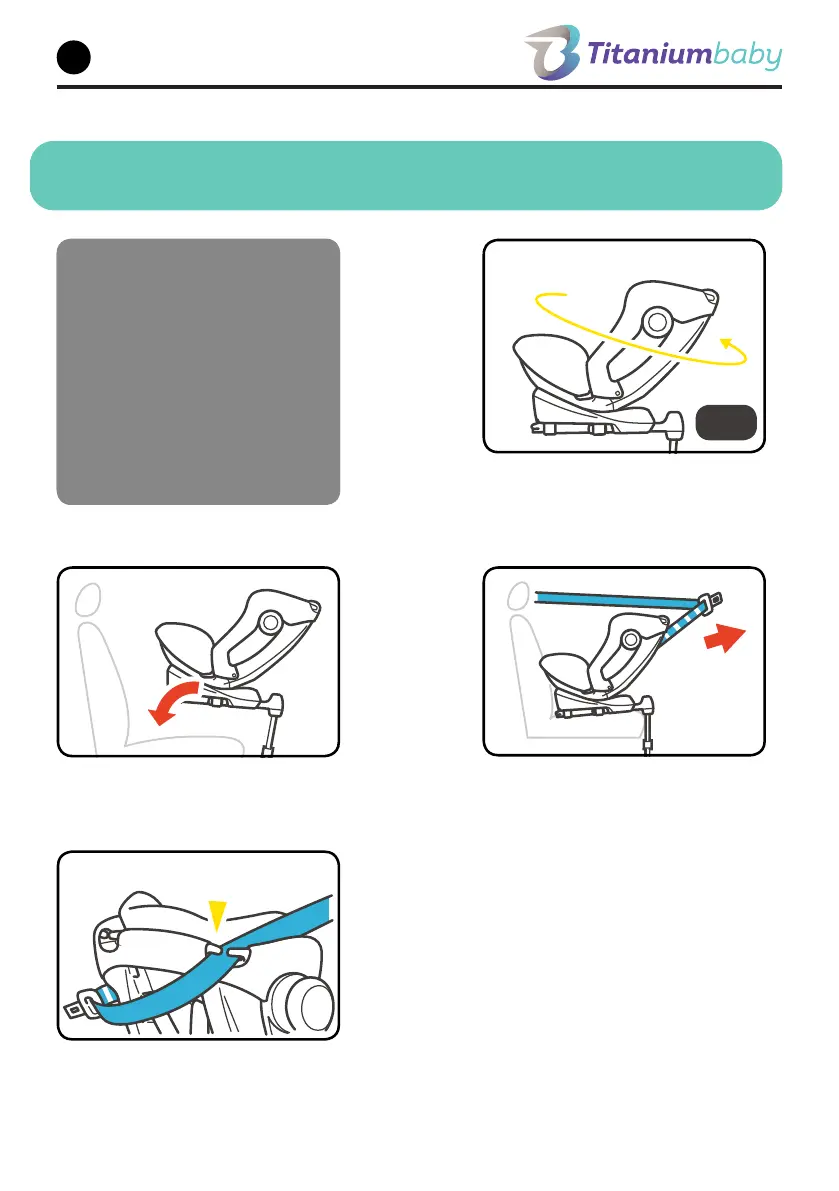 Titaniumbaby