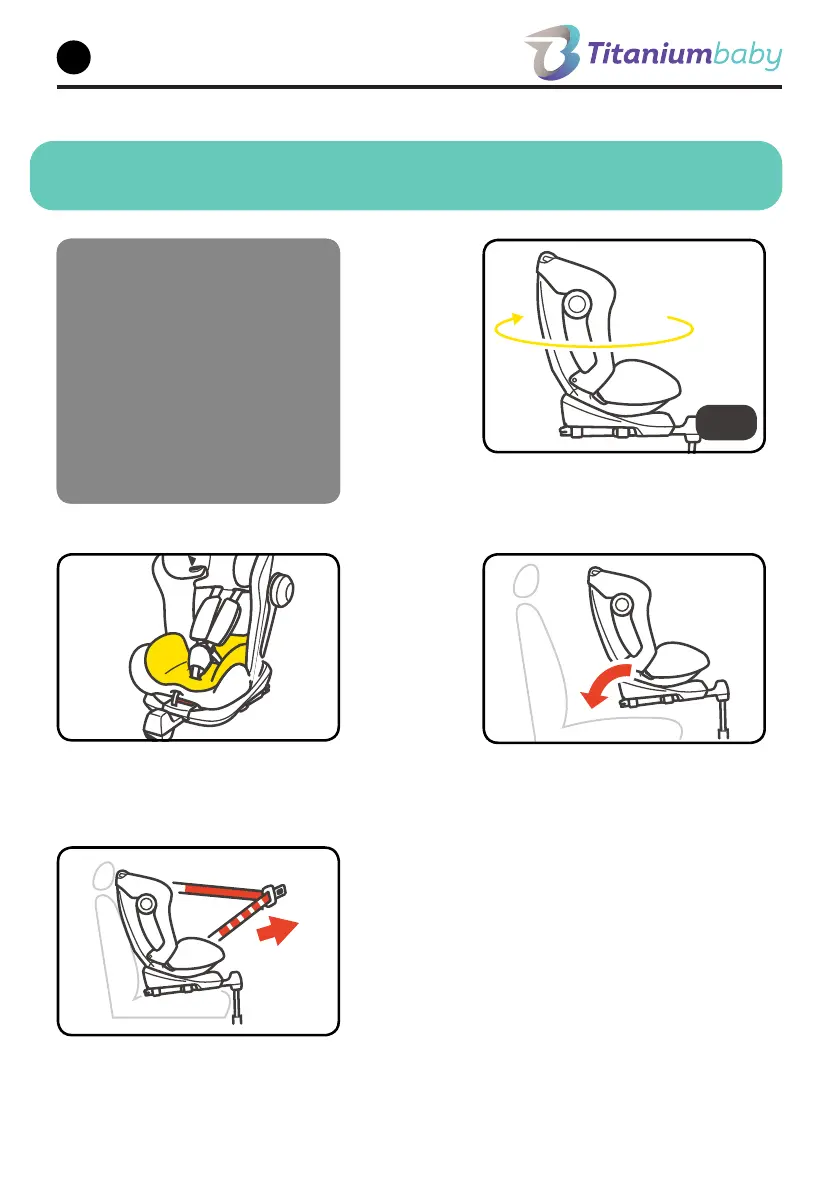 Titaniumbaby