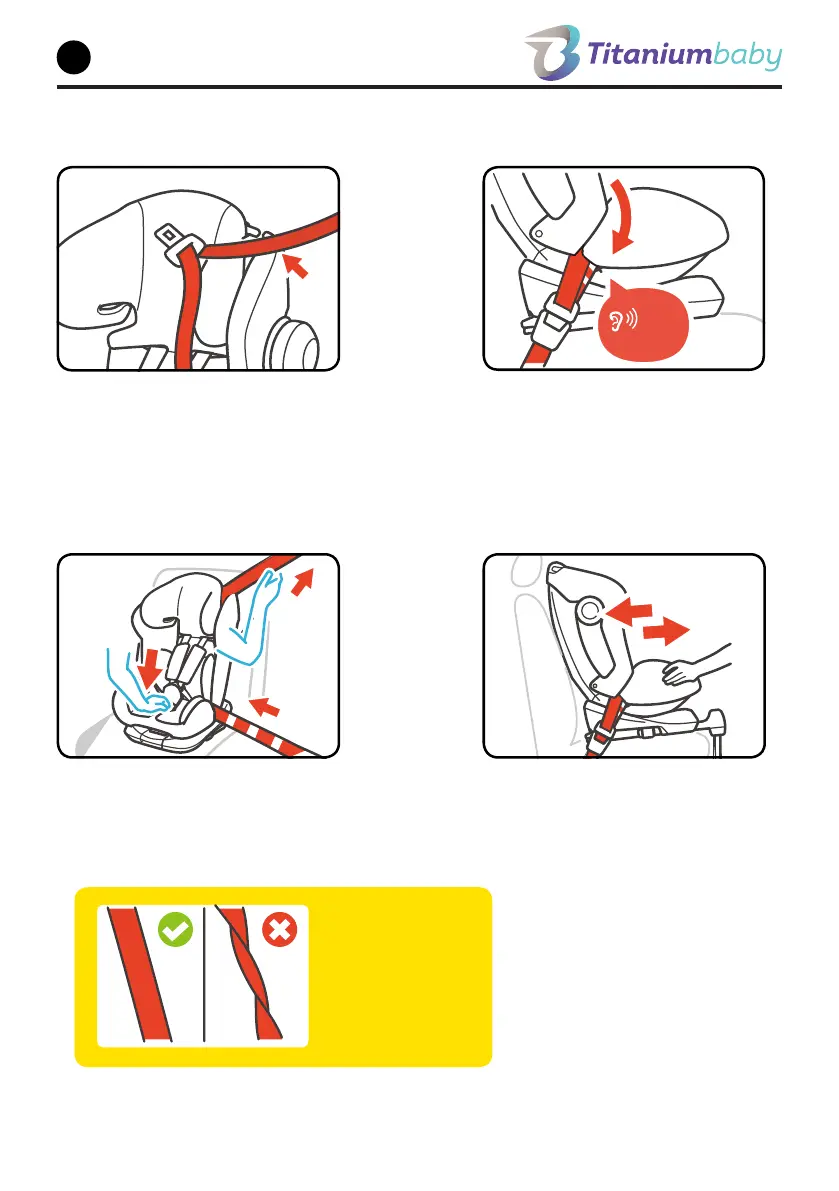 Titaniumbaby