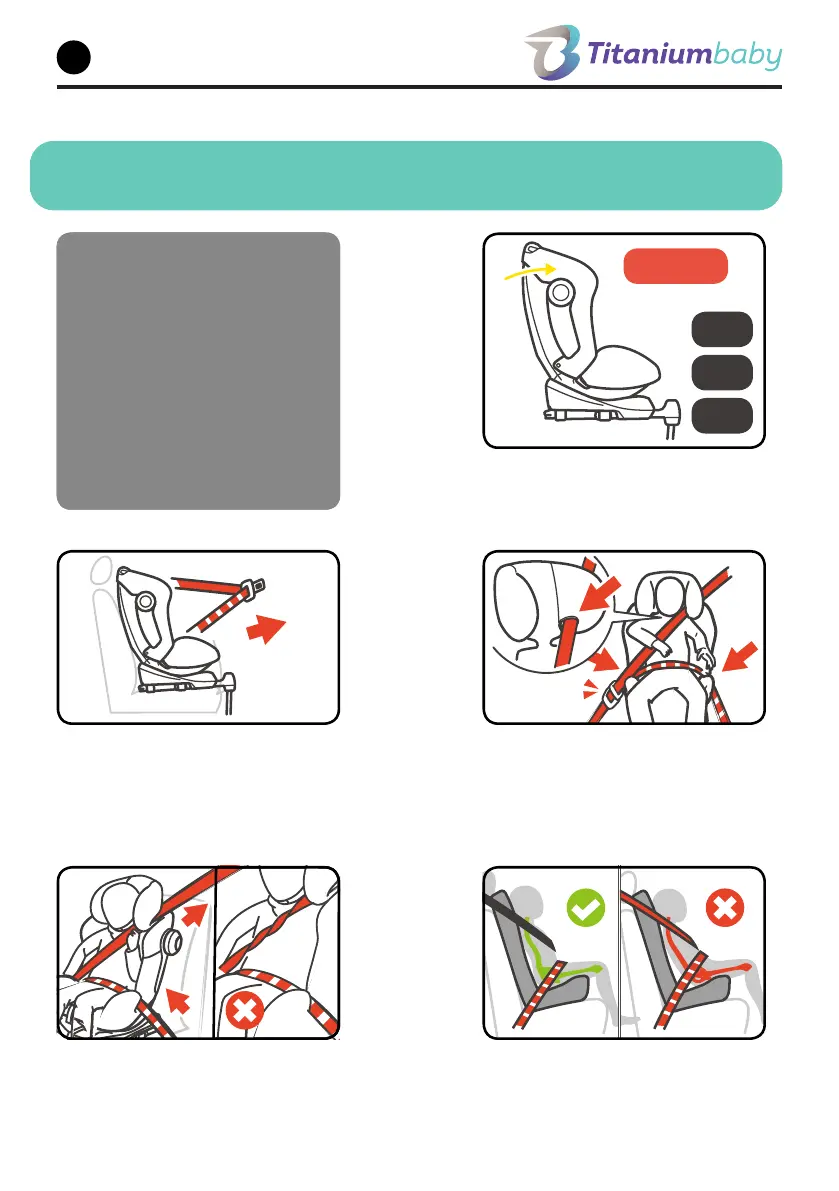 Titaniumbaby