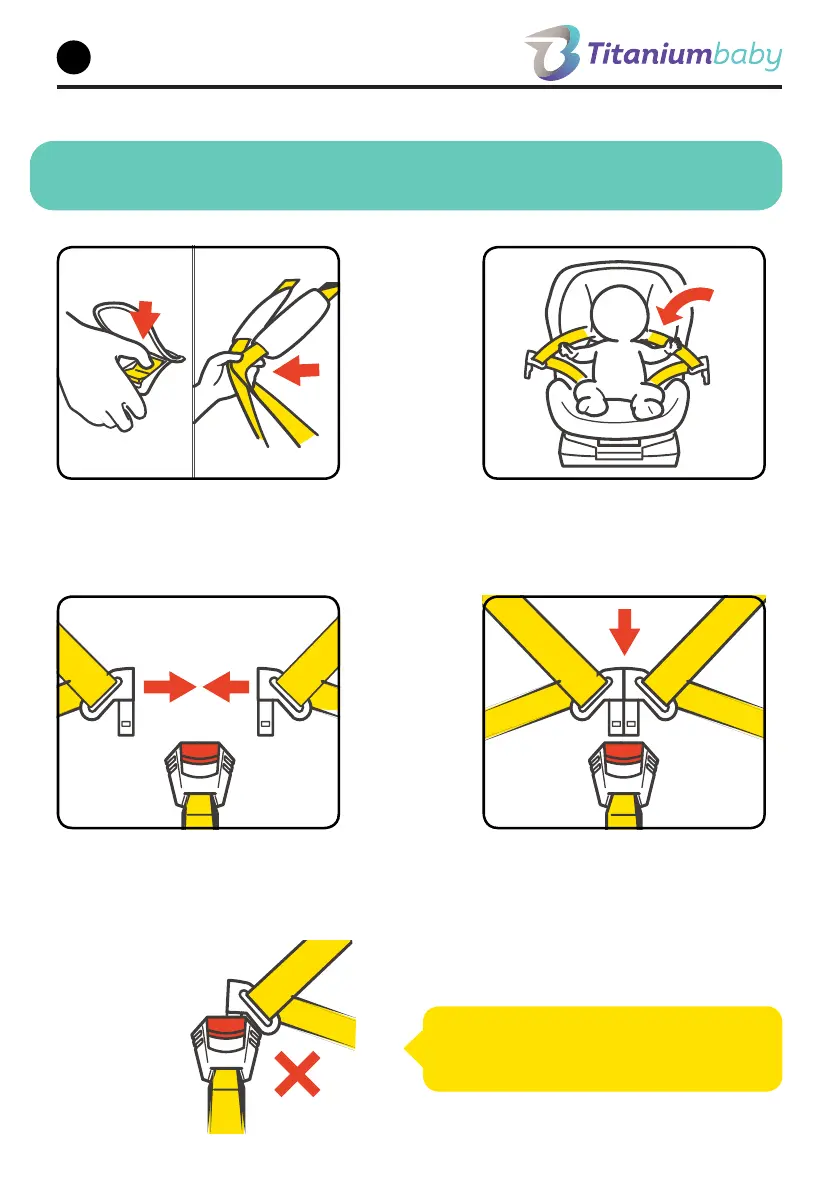 Titaniumbaby