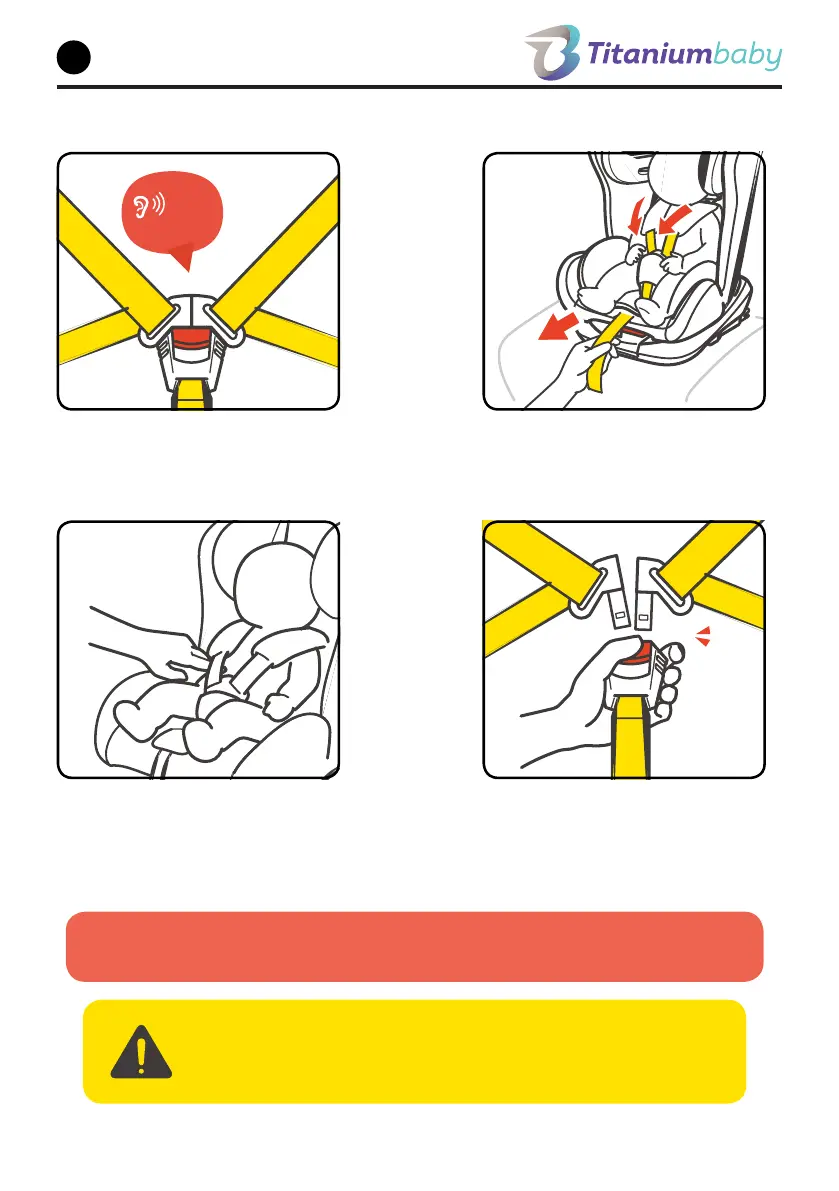 Titaniumbaby