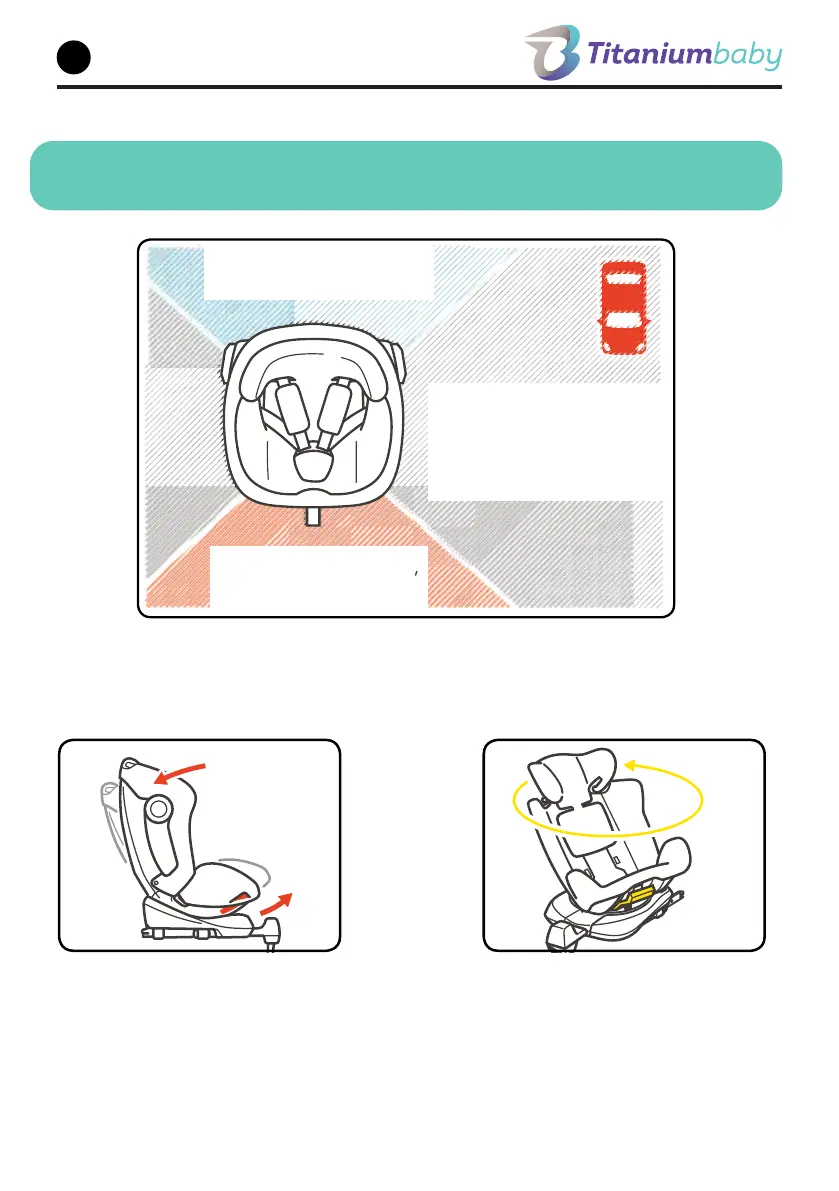 Titaniumbaby