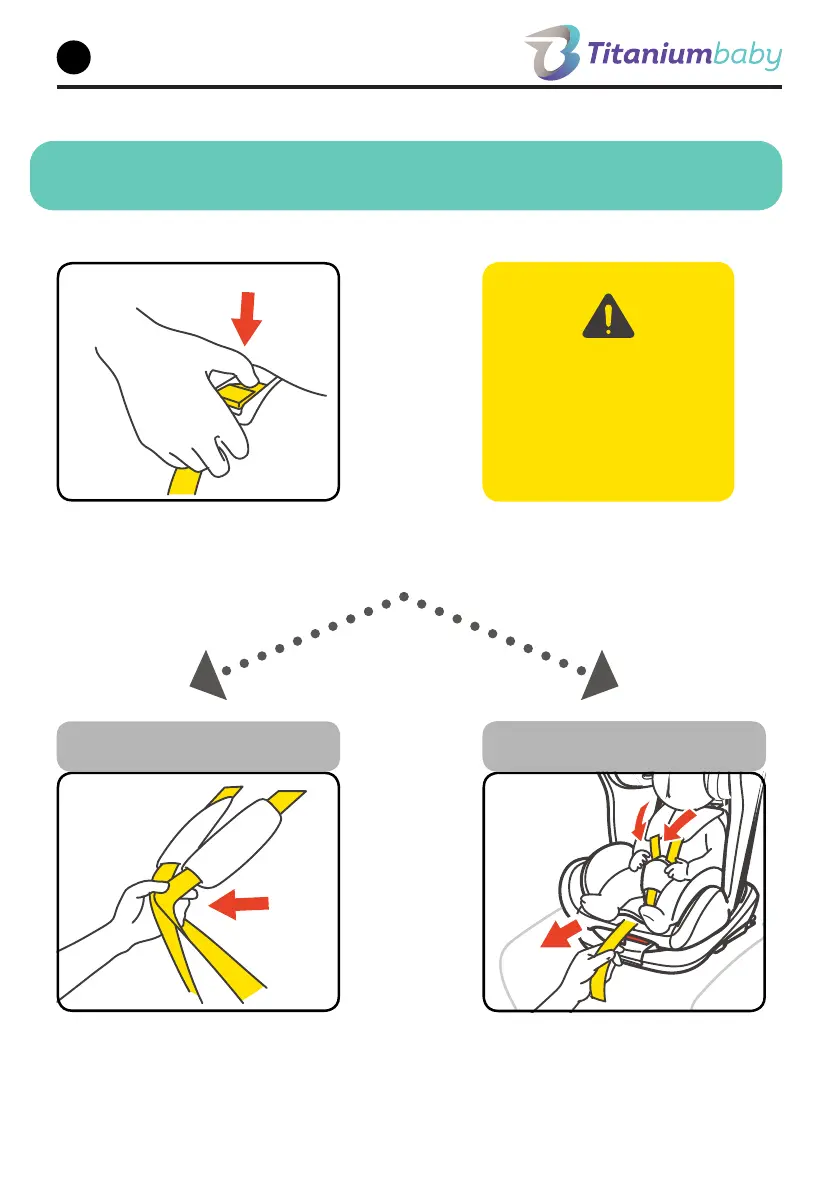 Titaniumbaby