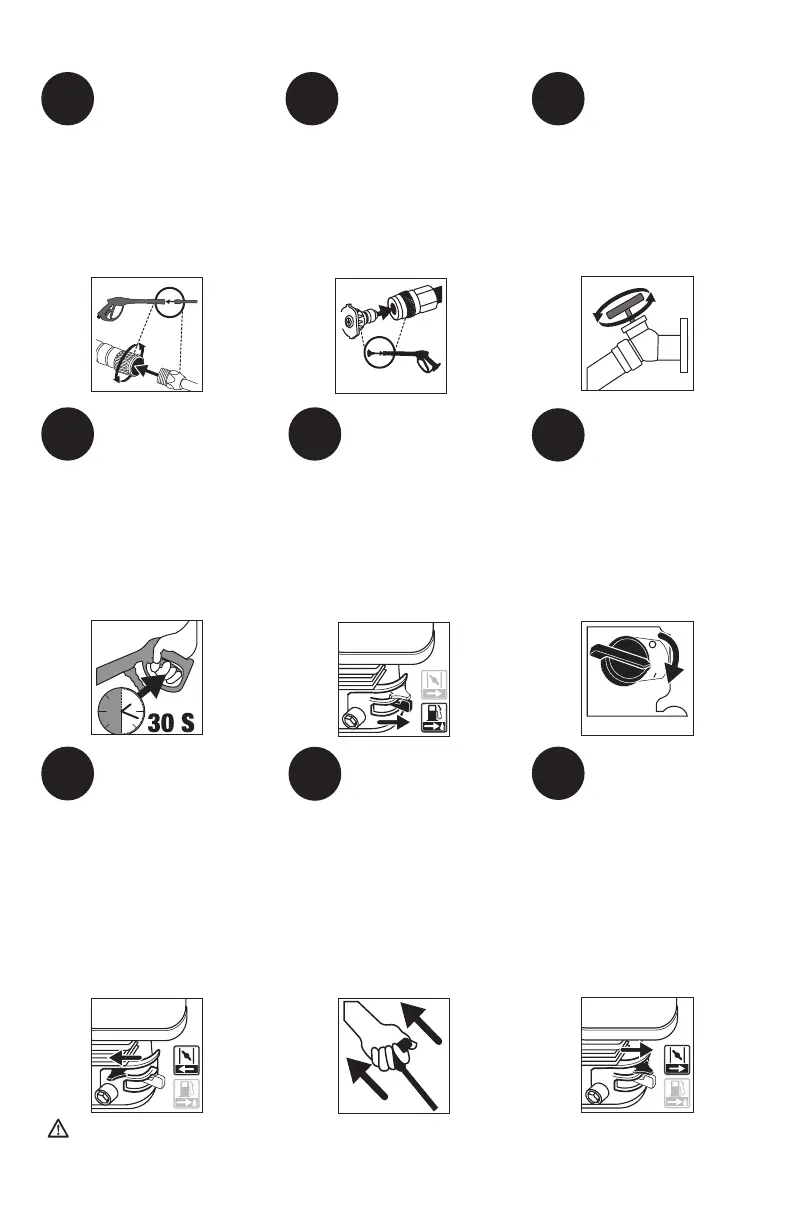 30 S