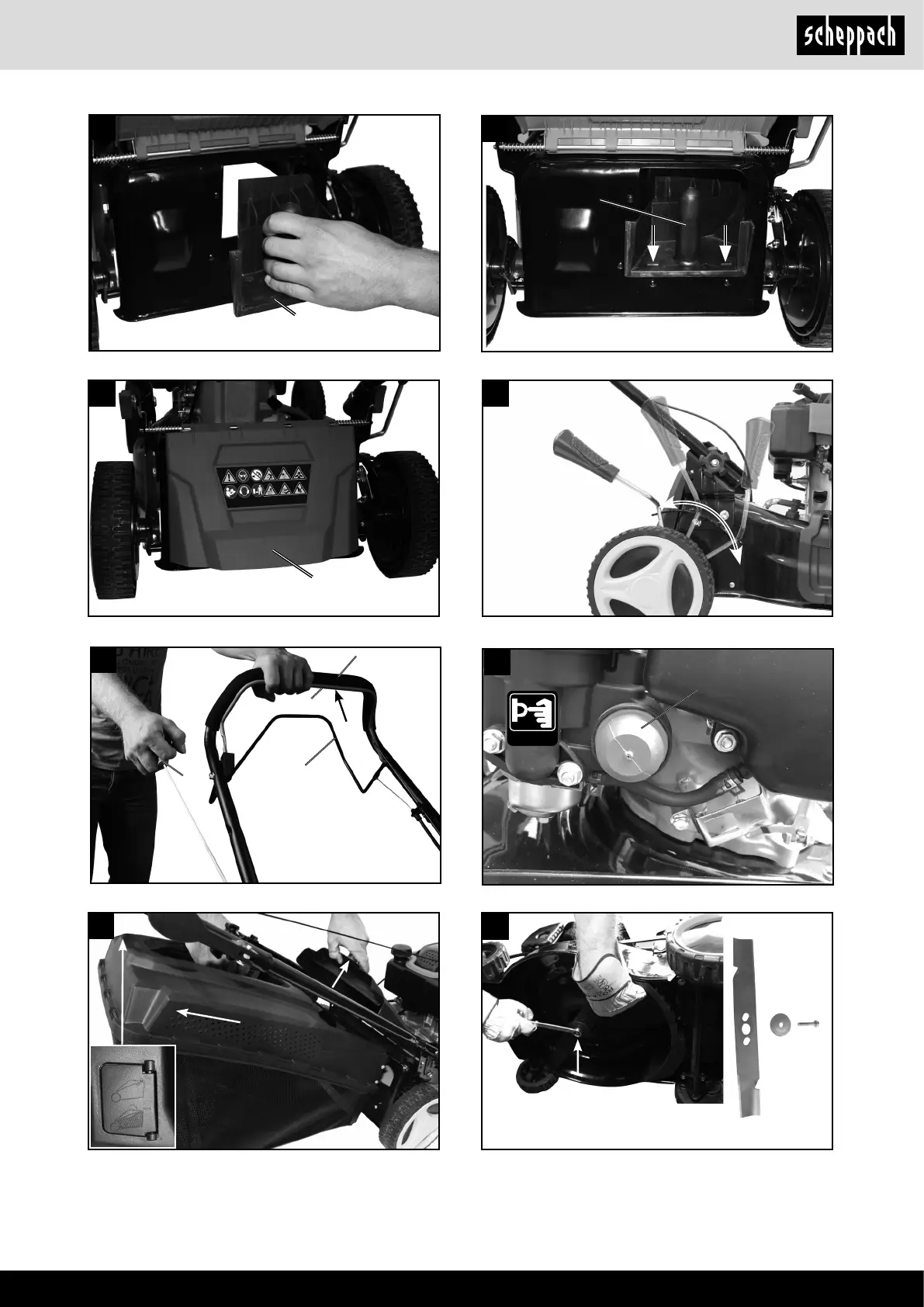 scheppach