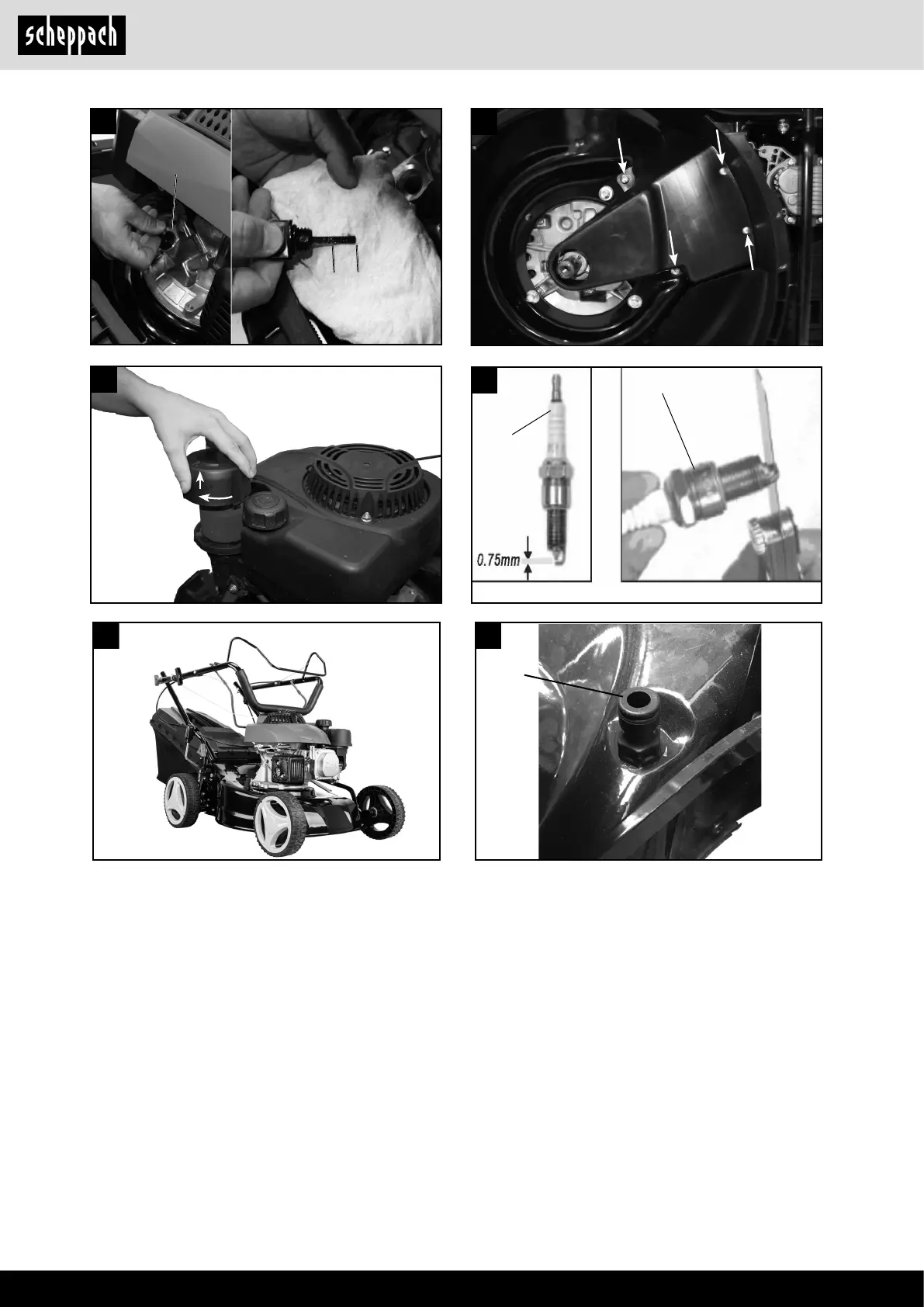 scheppach

0.75mm