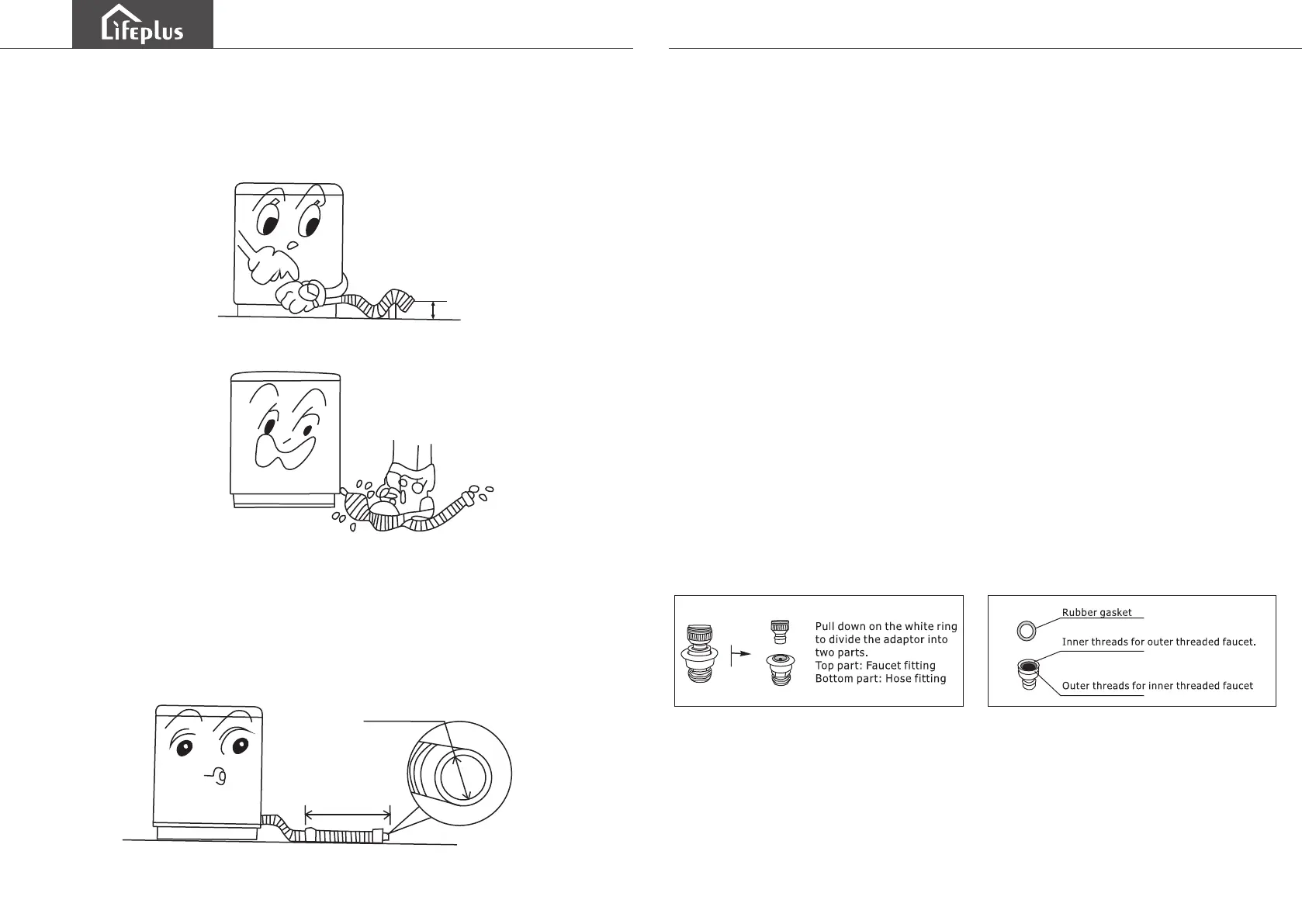 Lifeplus

Pull down on the white ring to divide the adaptor into two parts.
Top part: Faucet fitting
Bottom part: Hose fitting

Rubber gasket
Inner threads for outer threaded faucet.
Outer threads for inner threaded faucet