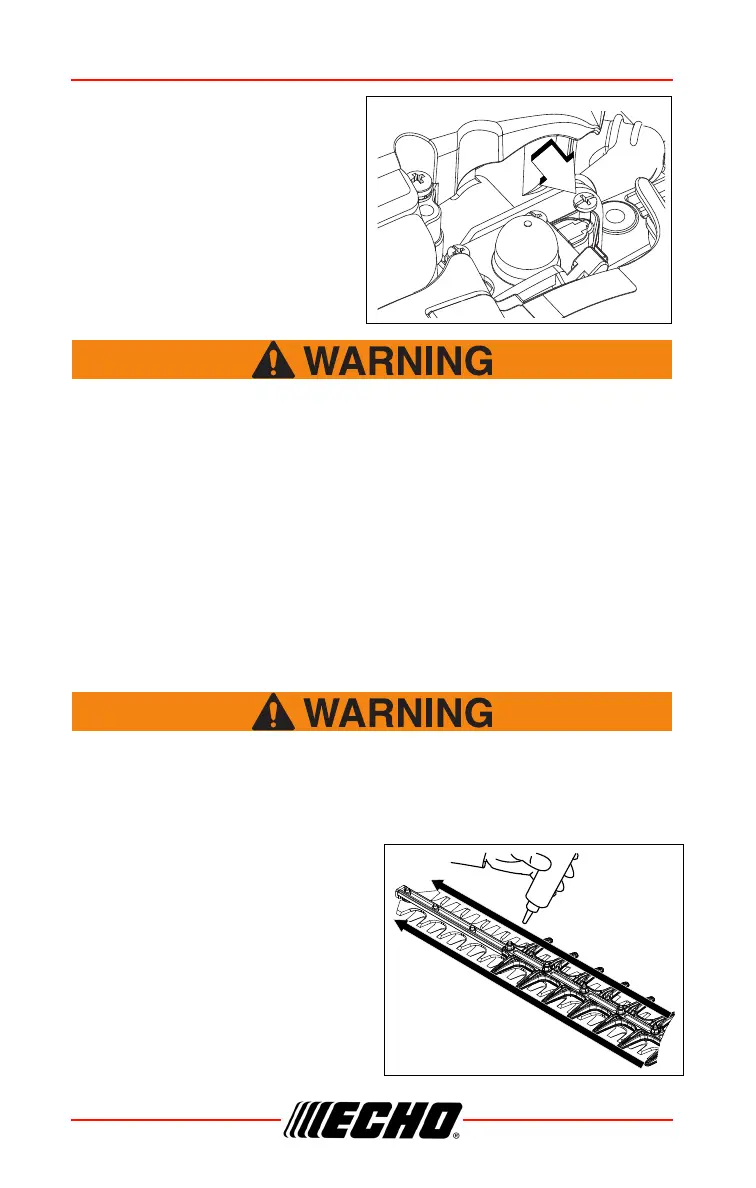 WARNING

WARNING

ECHO®