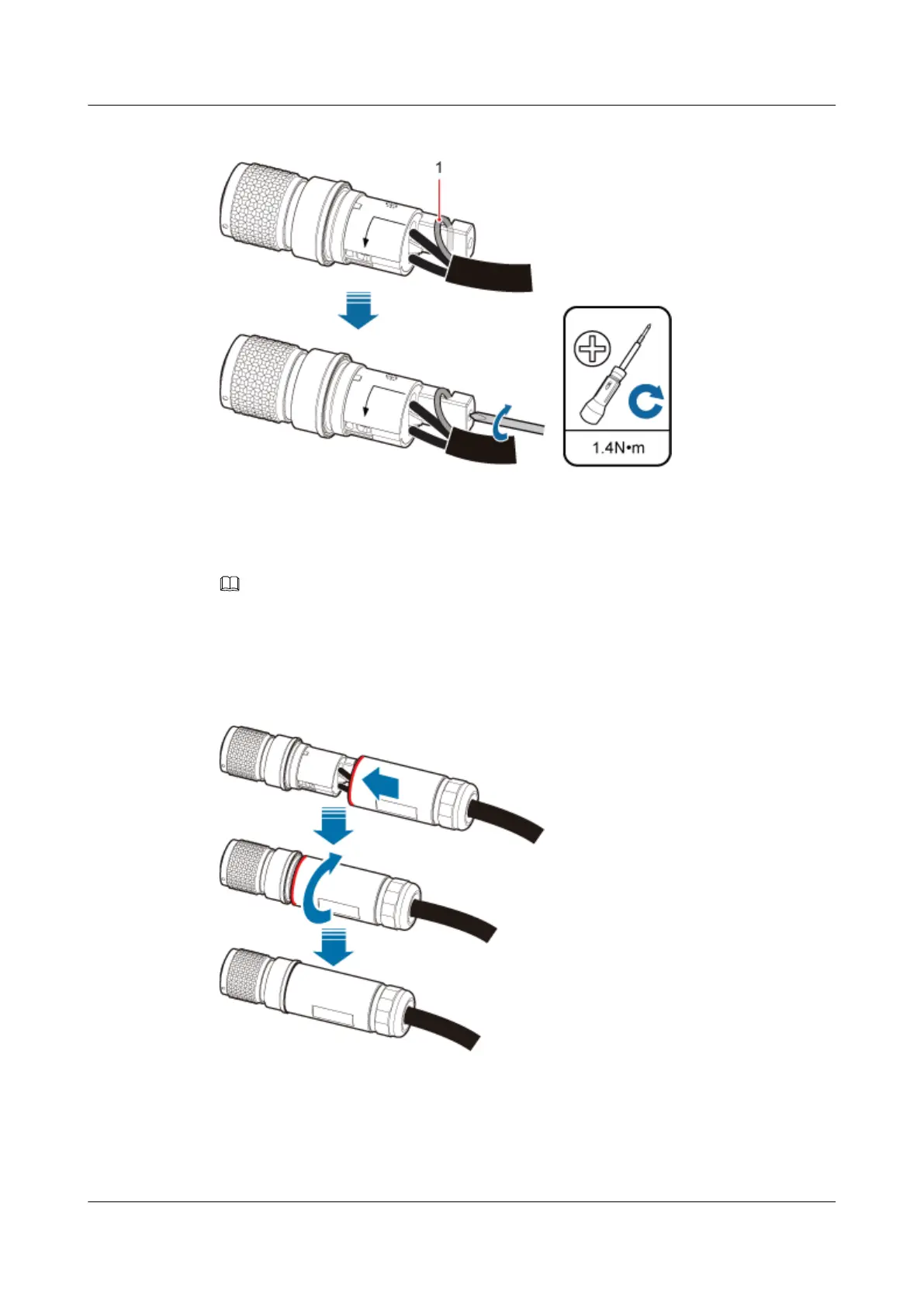 1

1.4N•m