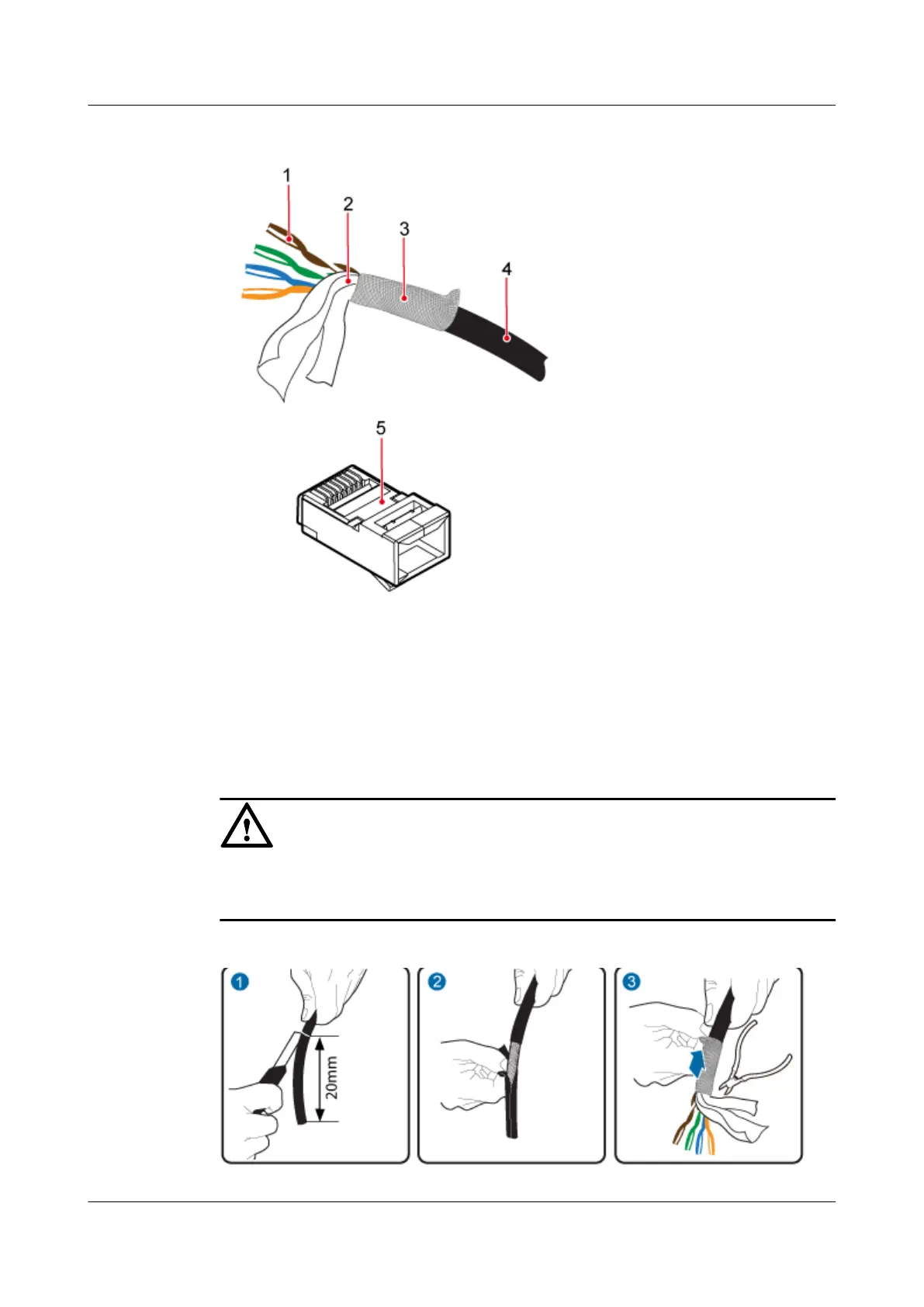 1
2
3
4
5

1
20mm
2
3