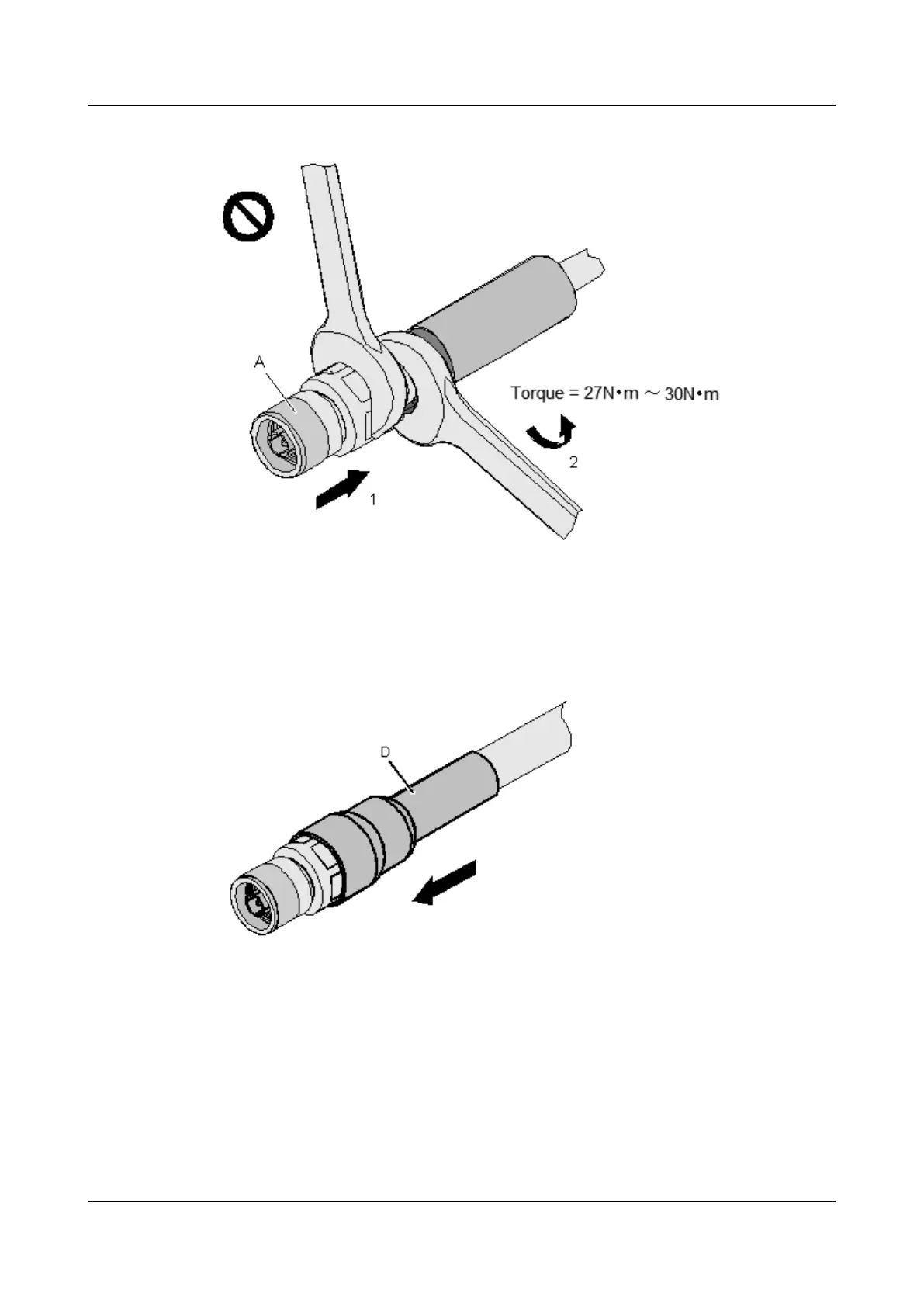 A

Torque = 27N•m ~ 30N•m

2

1

D