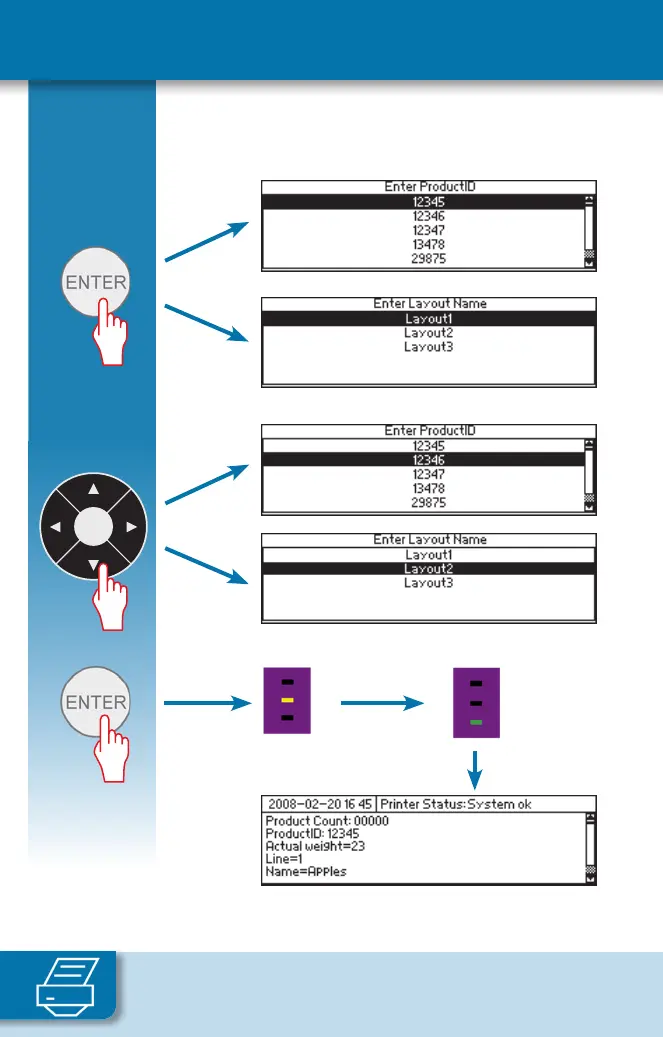 ENTER

Enter ProductID
12345
12346
12347
13478
29875

Enter Layout Name
Layout1
Layout2
Layout3

Enter ProductID
12345
12346
12347
13478
29875

Enter Layout Name
Layout1
Layout2
Layout3

ENTER

2008-02-20 16 45 | Printer Status:System ok
Product Count: 00000
ProductID: 12345
Actual weight=23
Line=1
Name=Apples