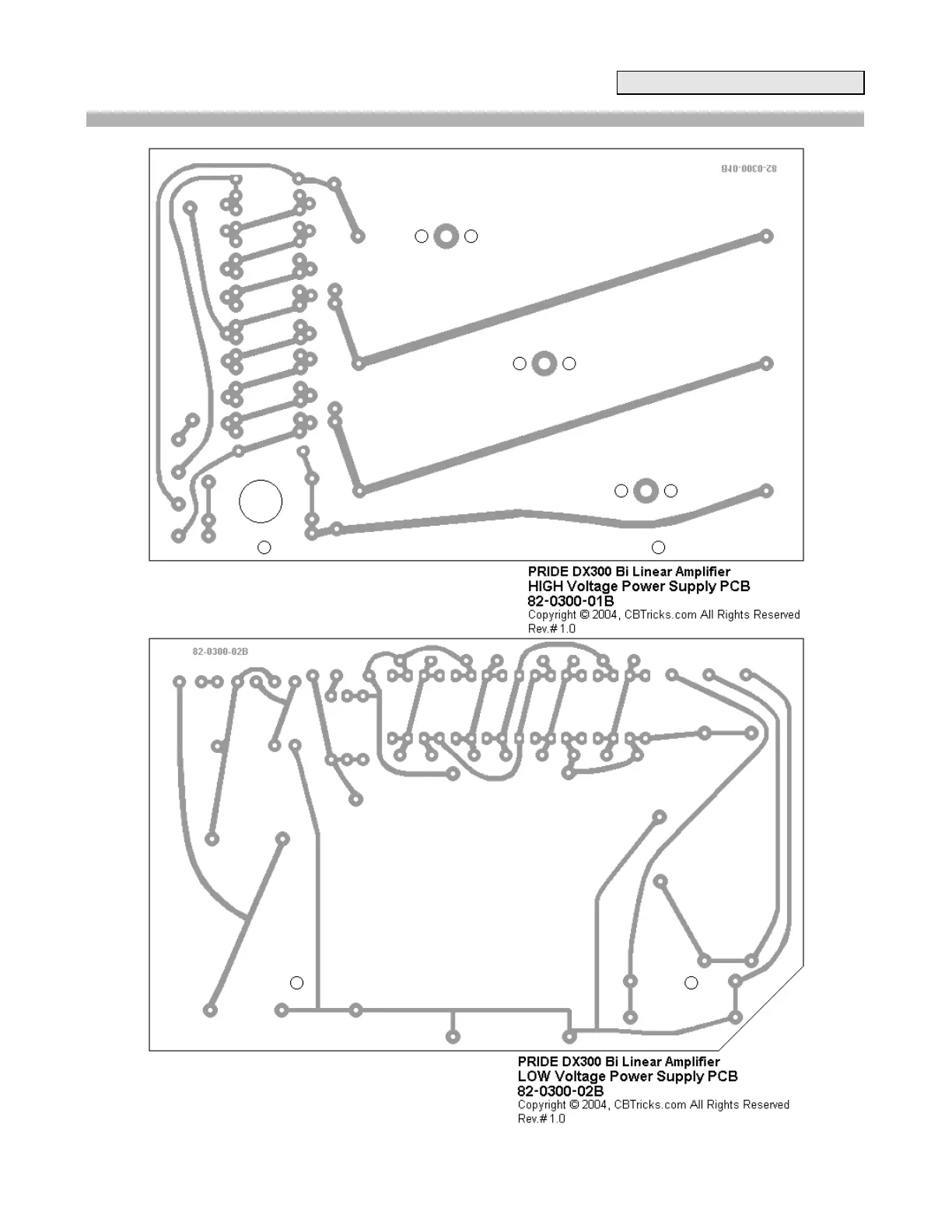 82-0300-01B

PRIDE DX300 Bi Linear Amplifier
HIGH Voltage Power Supply PCB
82-0300-01B
Copyright © 2004, CBTricks.com All Rights Reserved
Rev.# 1.0

82-0300-02B

PRIDE DX300 Bi Linear Amplifier
LOW Voltage Power Supply PCB
82-0300-02B
Copyright © 2004, CBTricks.com All Rights Reserved
Rev.# 1.0