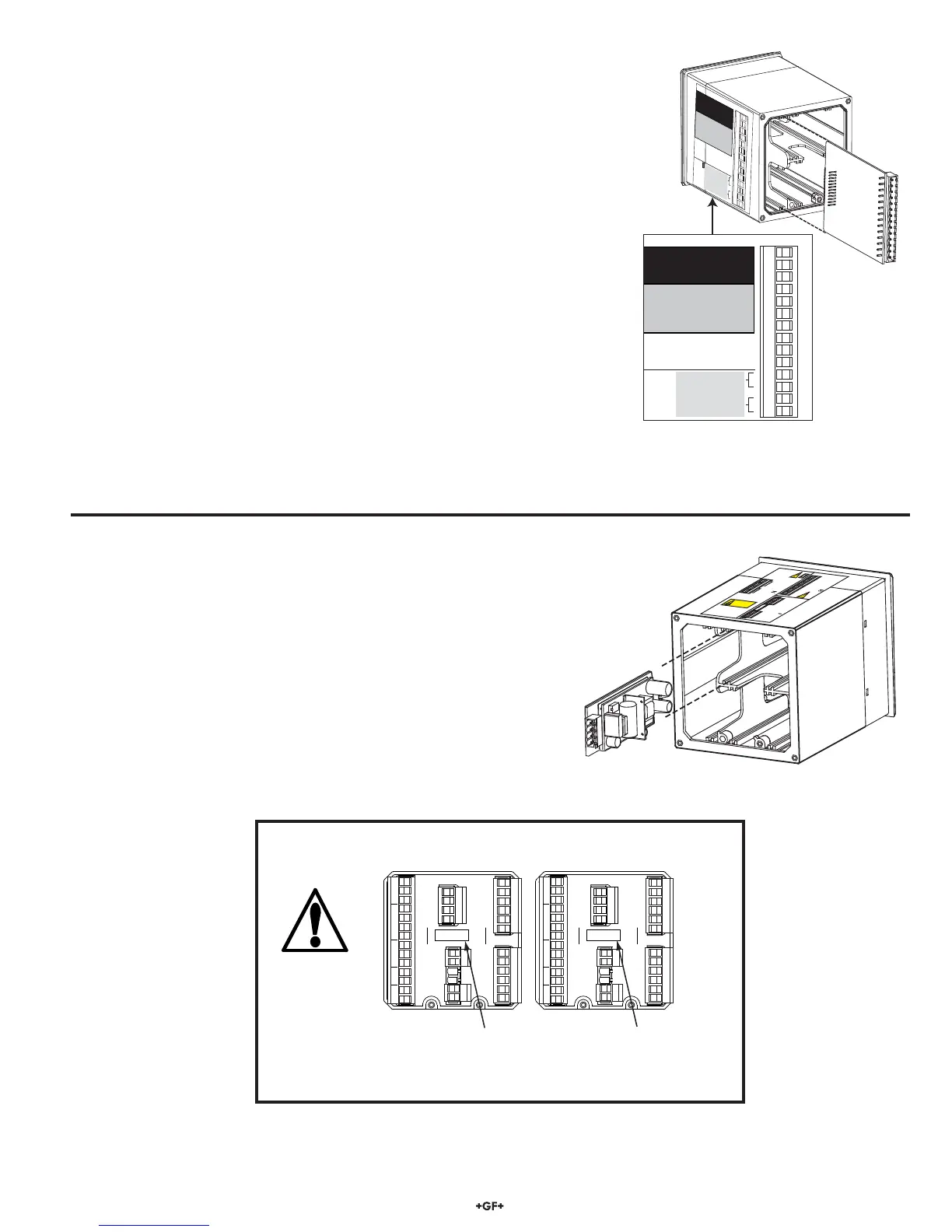 +GF+