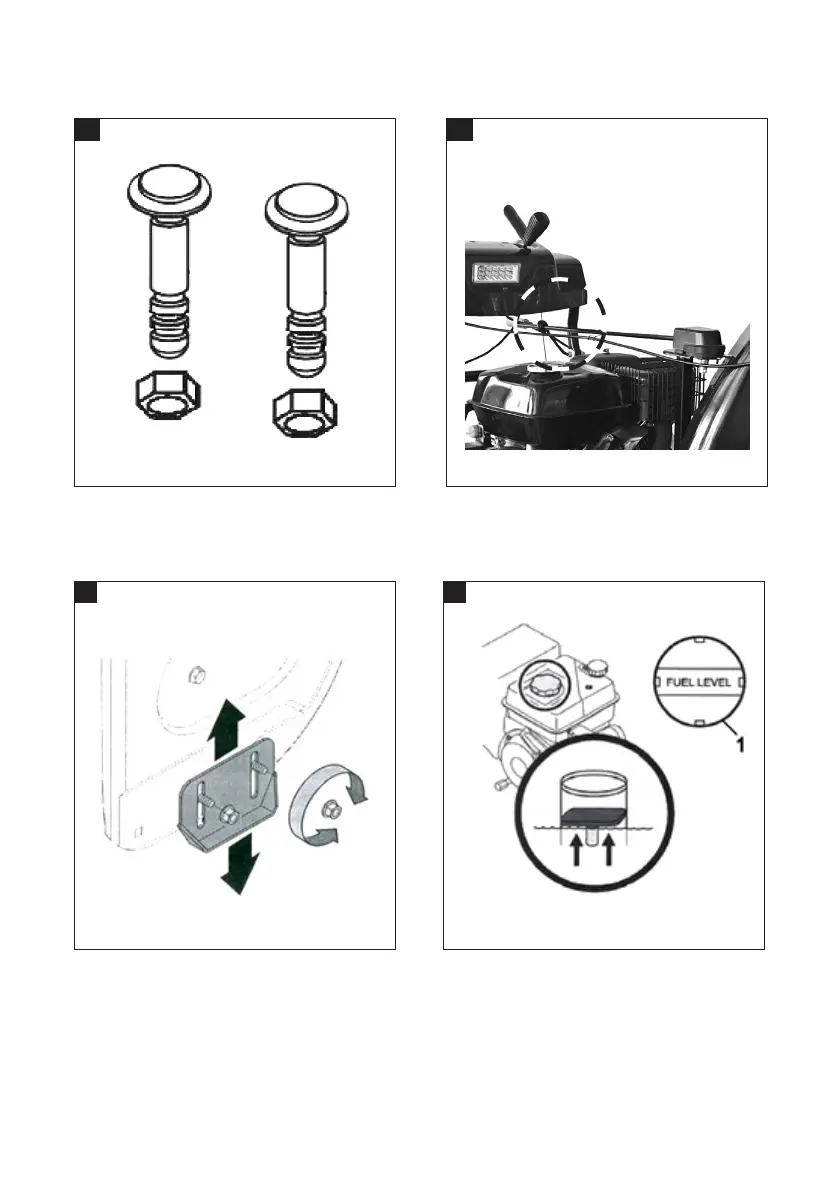 FUEL LEVEL
1