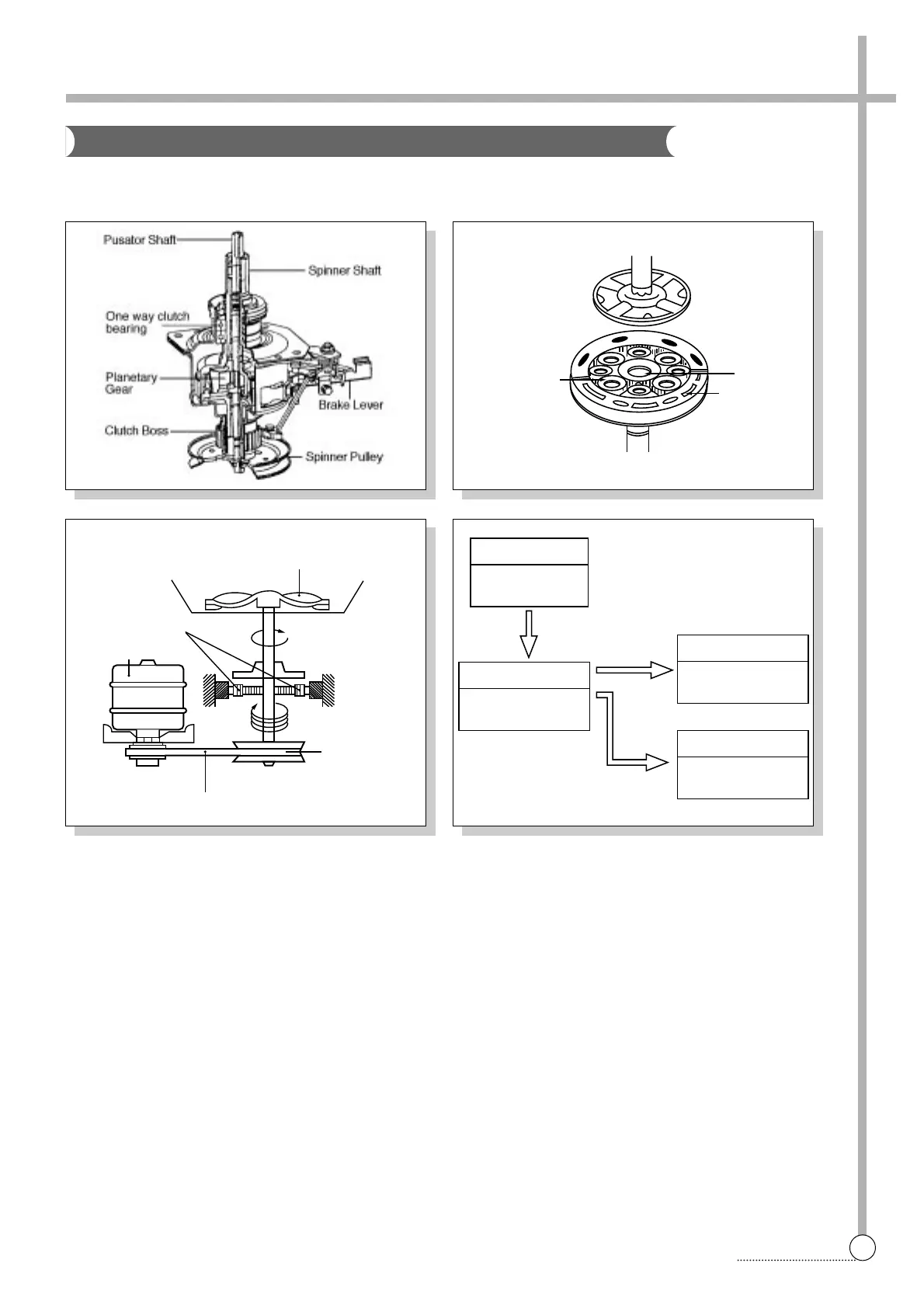 Pusator Shaft

Spinner Shaft

One way clutch bearing

Planetary Gear

Brake Lever

Clutch Boss

Spinner Pulley