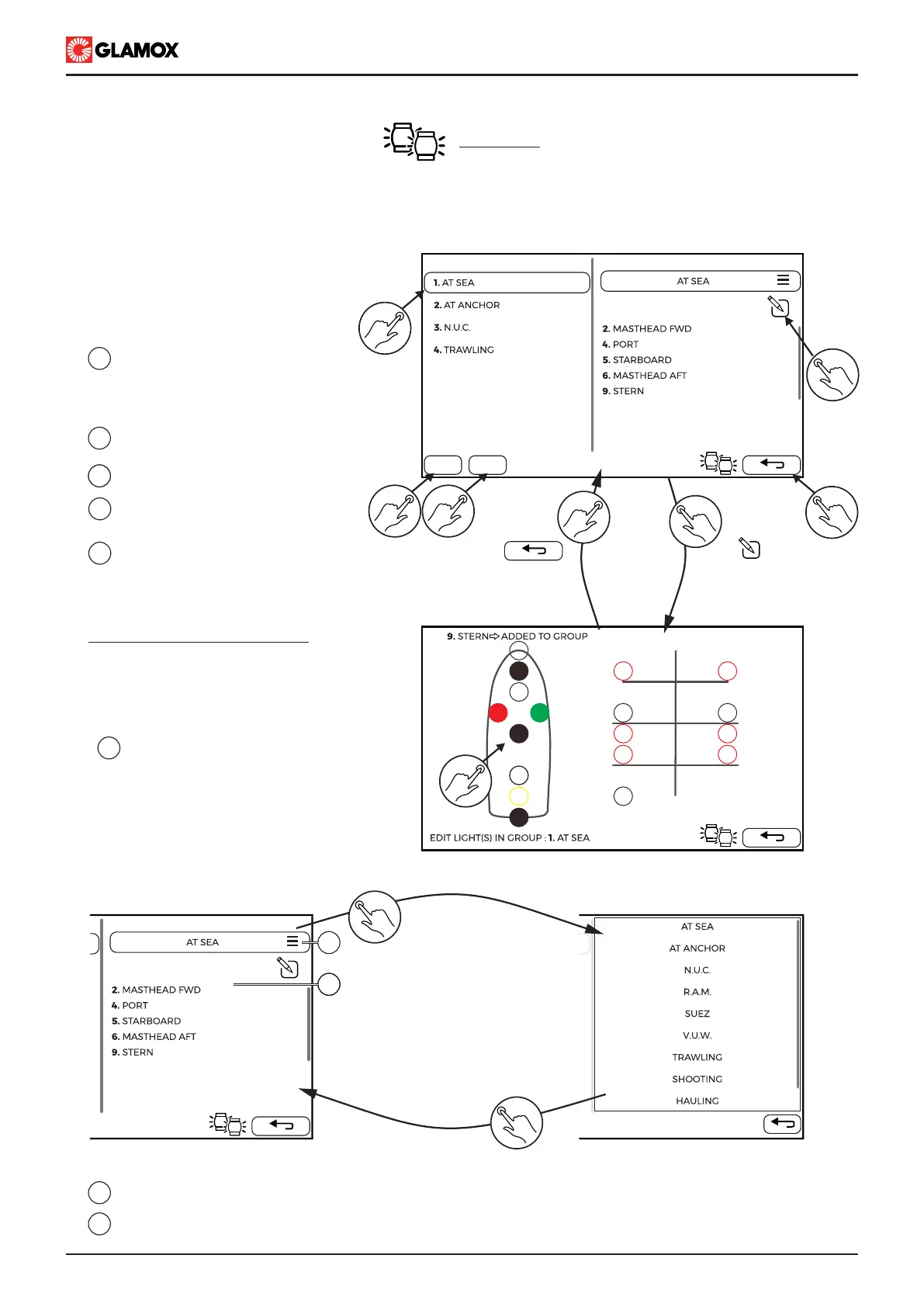 GLAMOX

1. AT SEA
2. AT ANCHOR
3. N.U.C.
4. TRAWLING

AT SEA

2. MASTHEAD FWD
4. PORT
5. STARBOARD
6. MASTHEAD AFT
9. STERN

9. STERN⇨ADDED TO GROUP

EDIT LIGHT(S) IN GROUP : 1. AT SEA

AT SEA

2. MASTHEAD FWD
4. PORT
5. STARBOARD
6. MASTHEAD AFT
9. STERN

AT SEA
AT ANCHOR
N.U.C.
R.A.M.
SUEZ
V.U.W.
TRAWLING
SHOOTING
HAULING