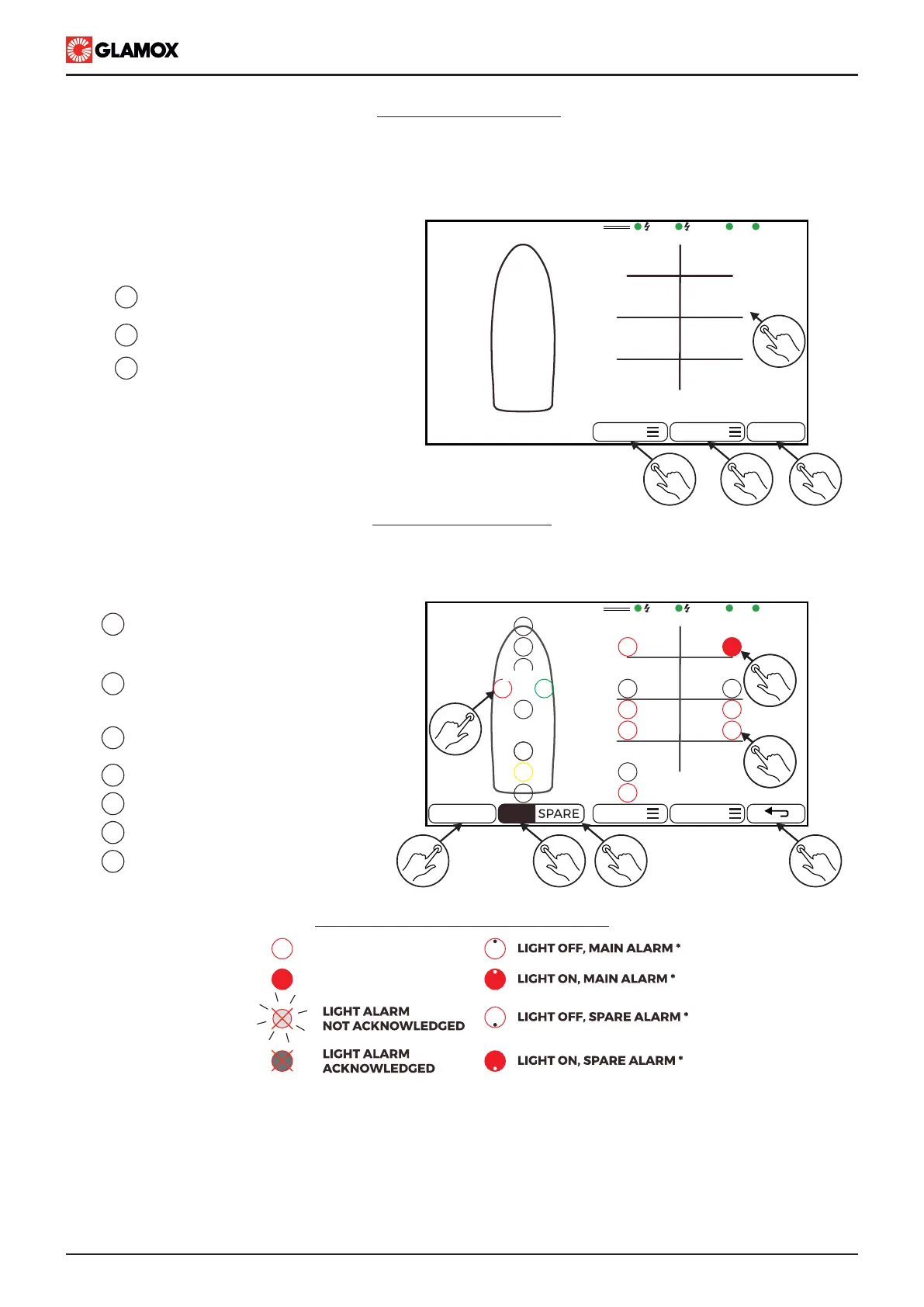 GLAMOX

SPARE

LIGHT OFF, MAIN ALARM *

LIGHT ON, MAIN ALARM *

LIGHT ALARM NOT ACKNOWLEDGED

LIGHT OFF, SPARE ALARM *

LIGHT ALARM ACKNOWLEDGED

LIGHT ON, SPARE ALARM *