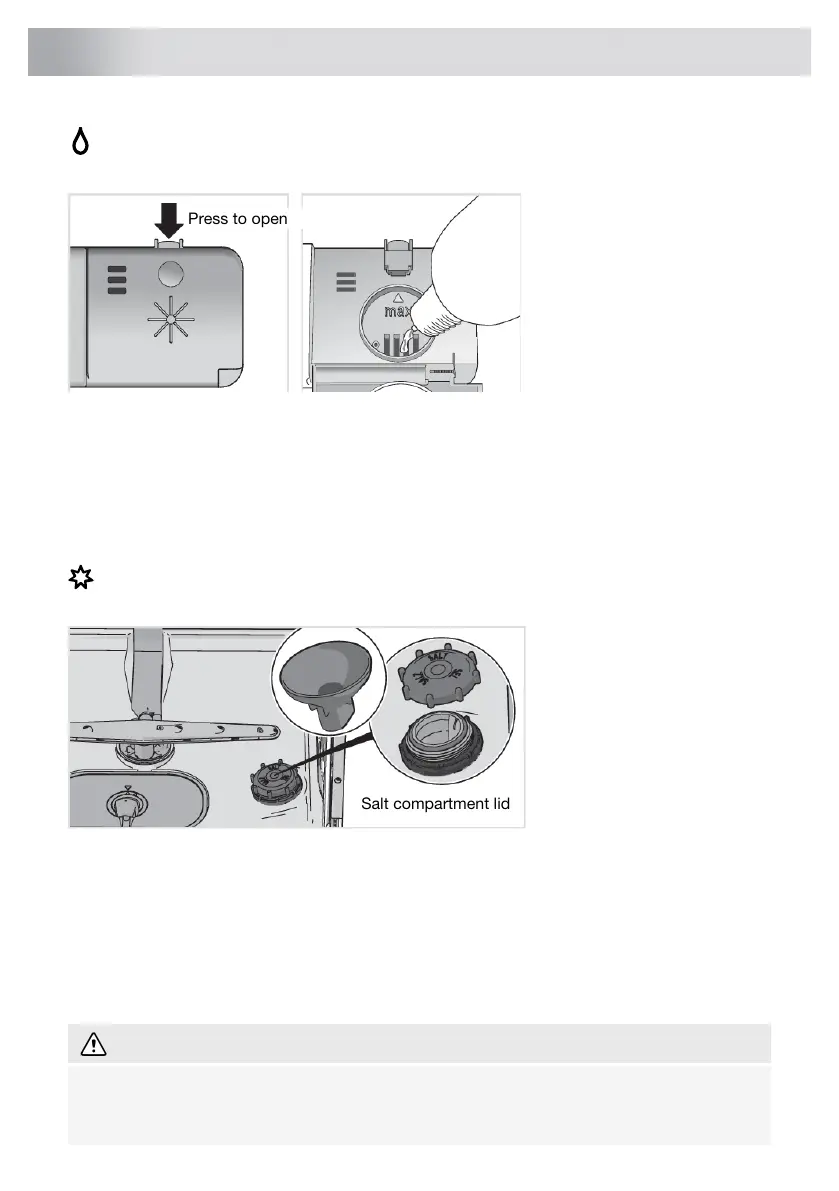 Press to open

max

SALT

Salt compartment lid