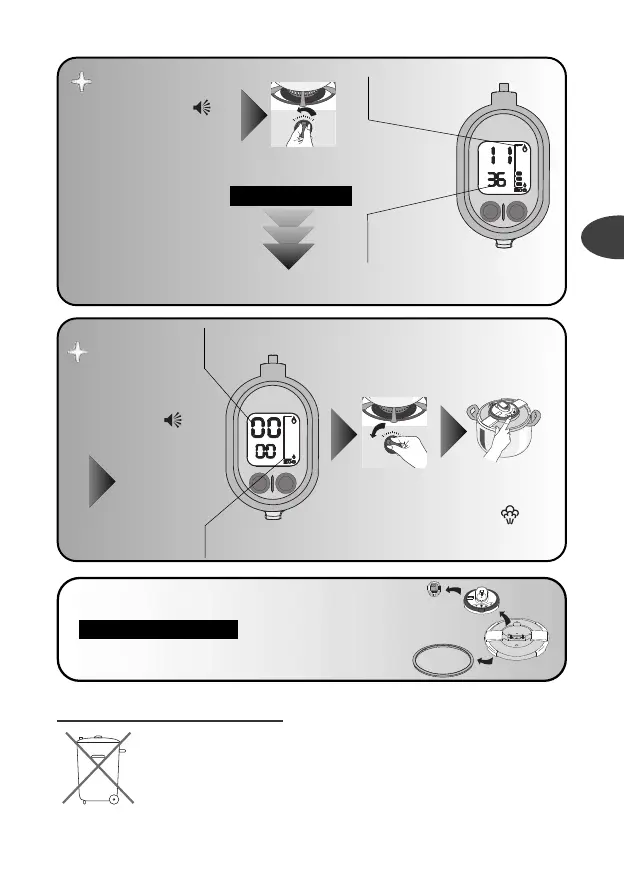 11

36

00

00