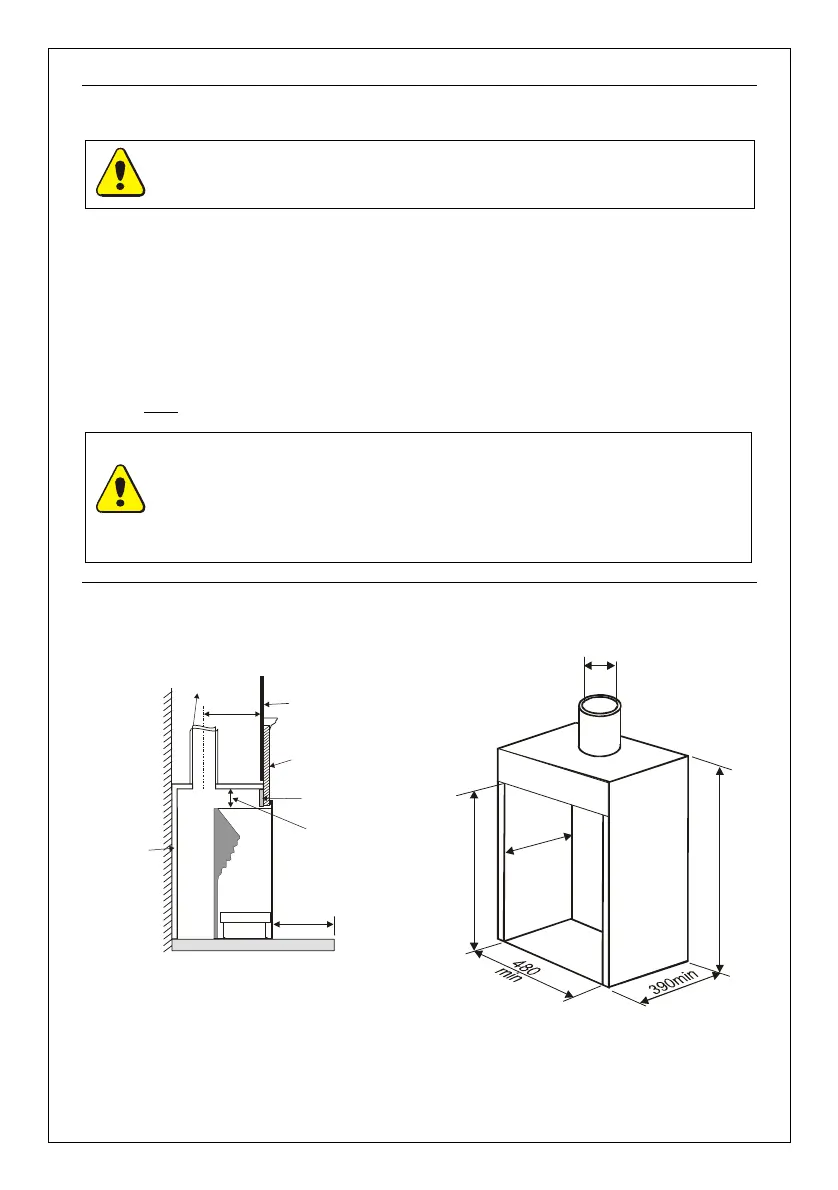 480 min

390min