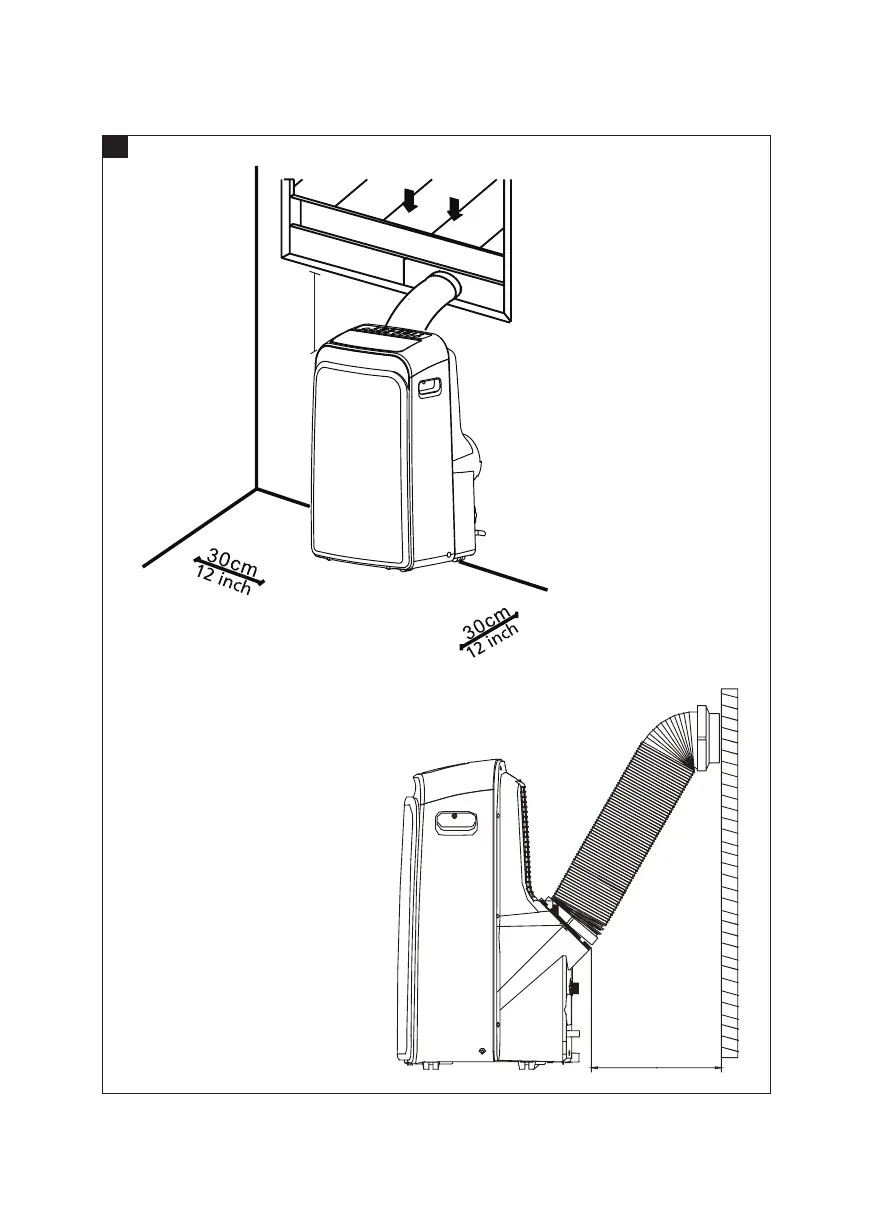 30cm
12 inch

30cm
12 inch