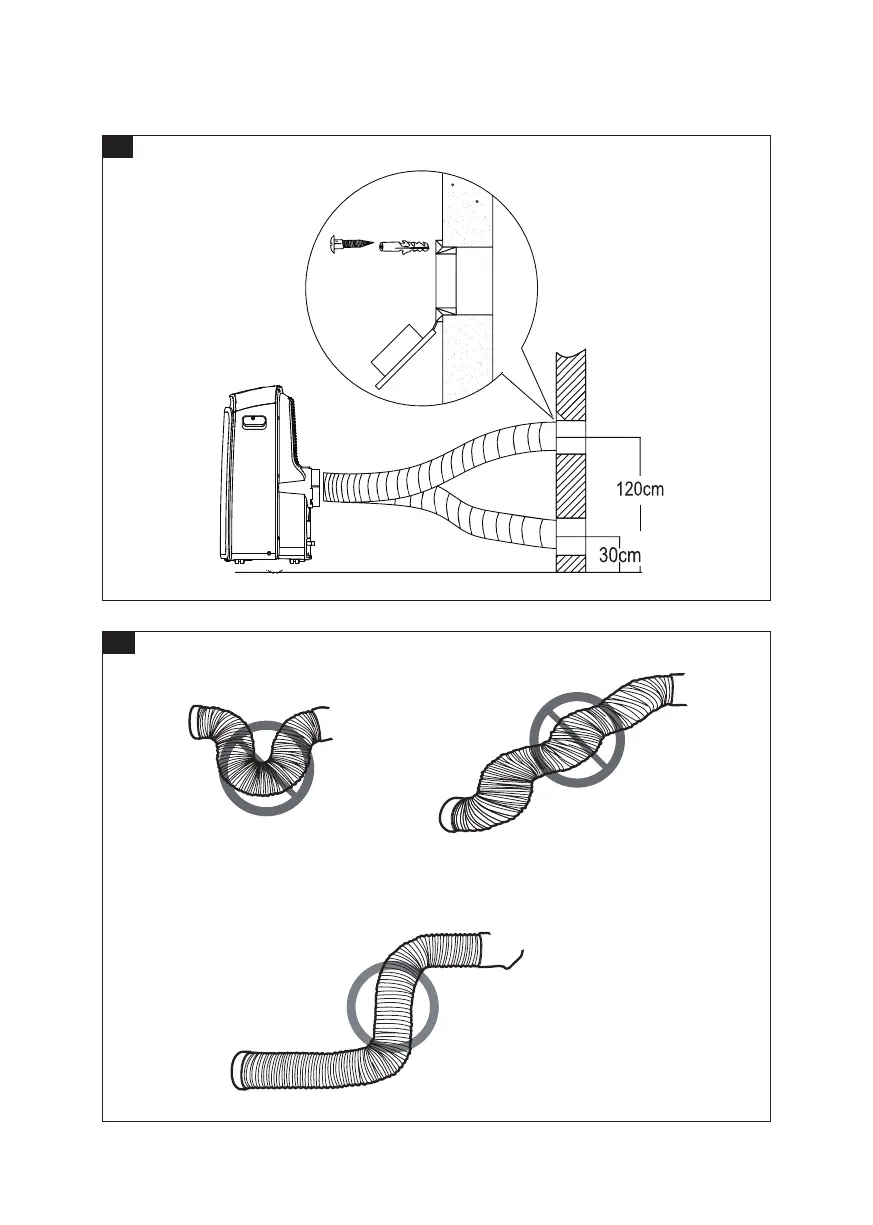 120cm

30cm