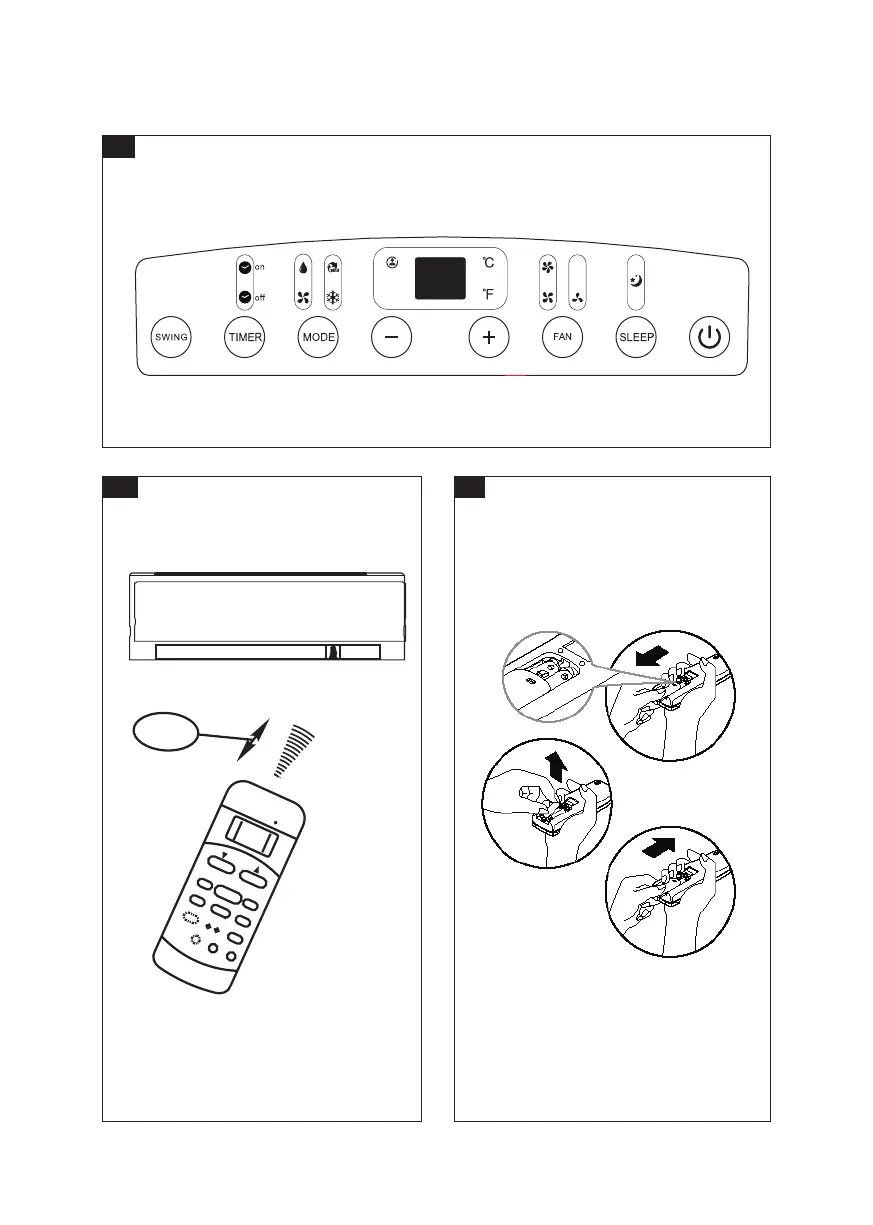 on

off

°C

°F

SWING

TIMER

MODE

−

+

FAN

SLEEP