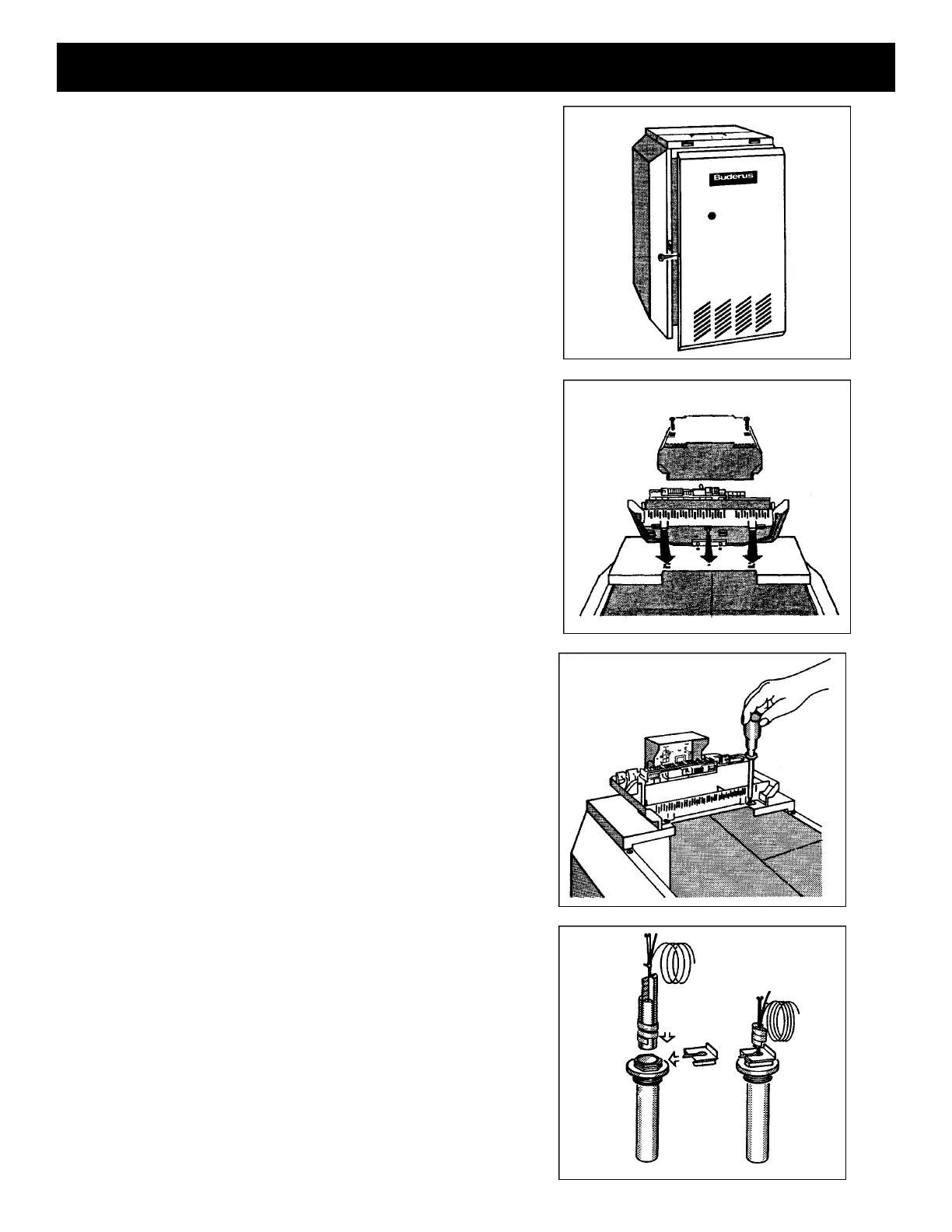 Buderus