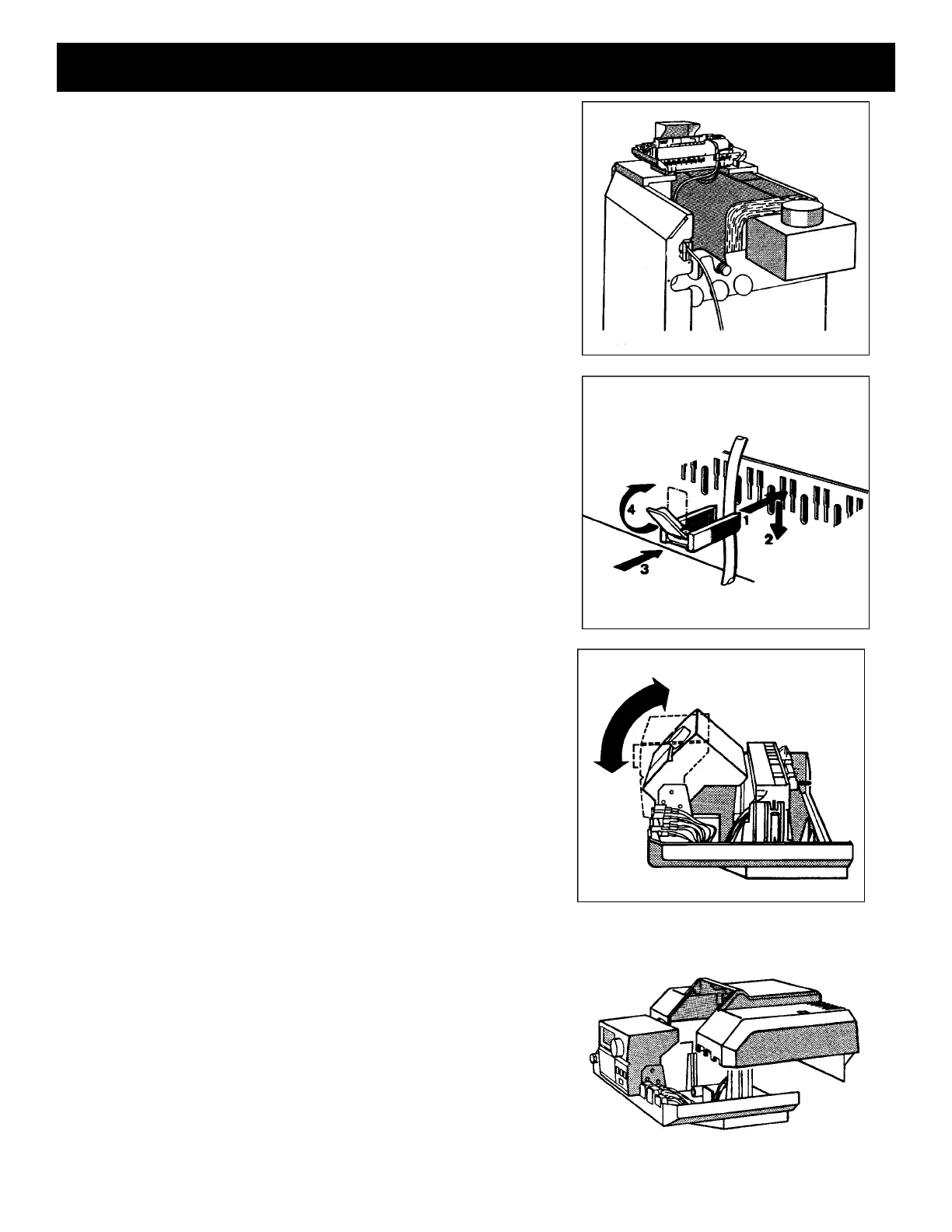 4

1

2

3